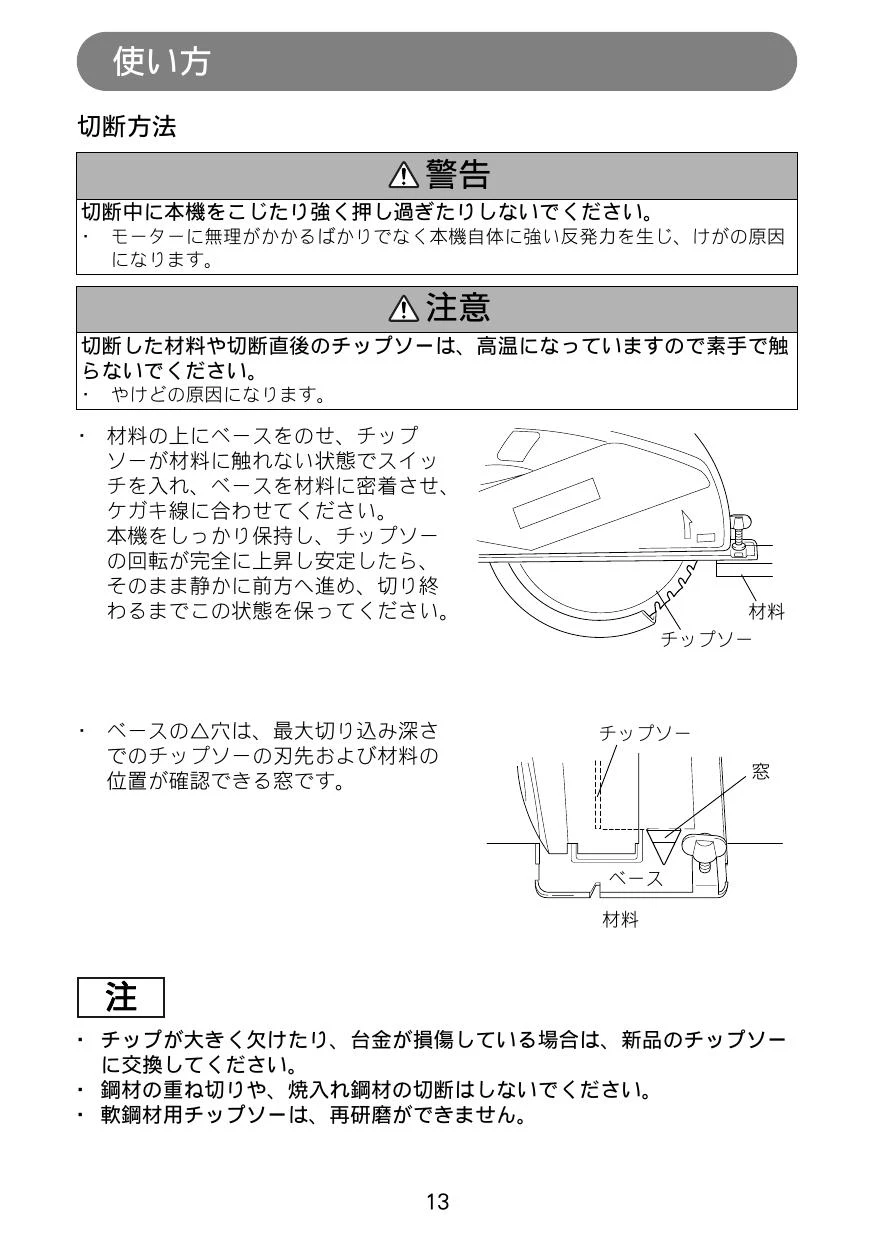 使い方

切断方法

⚠警告

切断中に本機をこじたり強く押し過ぎたりしないでください。

・ モーターに無理がかかるばかりでなく本機自体に強い反発力を生じ、けがの原因になります。

⚠注意

切断した材料や切断直後のチップソーは、高温になっていますので素手で触らないでください。

・ やけどの原因になります。

・ 材料の上にベースをのせ、チップソーが材料に触れない状態でスイッチを入れ、ベースを材料に密着させ、ケガキ線に合わせてください。
本機をしっかり保持し、チップソーの回転が完全に上昇し安定したら、そのまま静かに前方へ進め、切り終わるまでこの状態を保ってください。

材料

チップソー

・ ベースの△穴は、最大切り込み深さでのチップソーの刃先および材料の位置が確認できる窓です。

チップソー

窓

ベース

材料

注

・ チップが大きく欠けたり、台金が損傷している場合は、新品のチップソーに交換してください。
・ 鋼材の重ね切りや、焼入れ鋼材の切断はしないでください。
・ 軟鋼材用チップソーは、再研磨ができません。

13