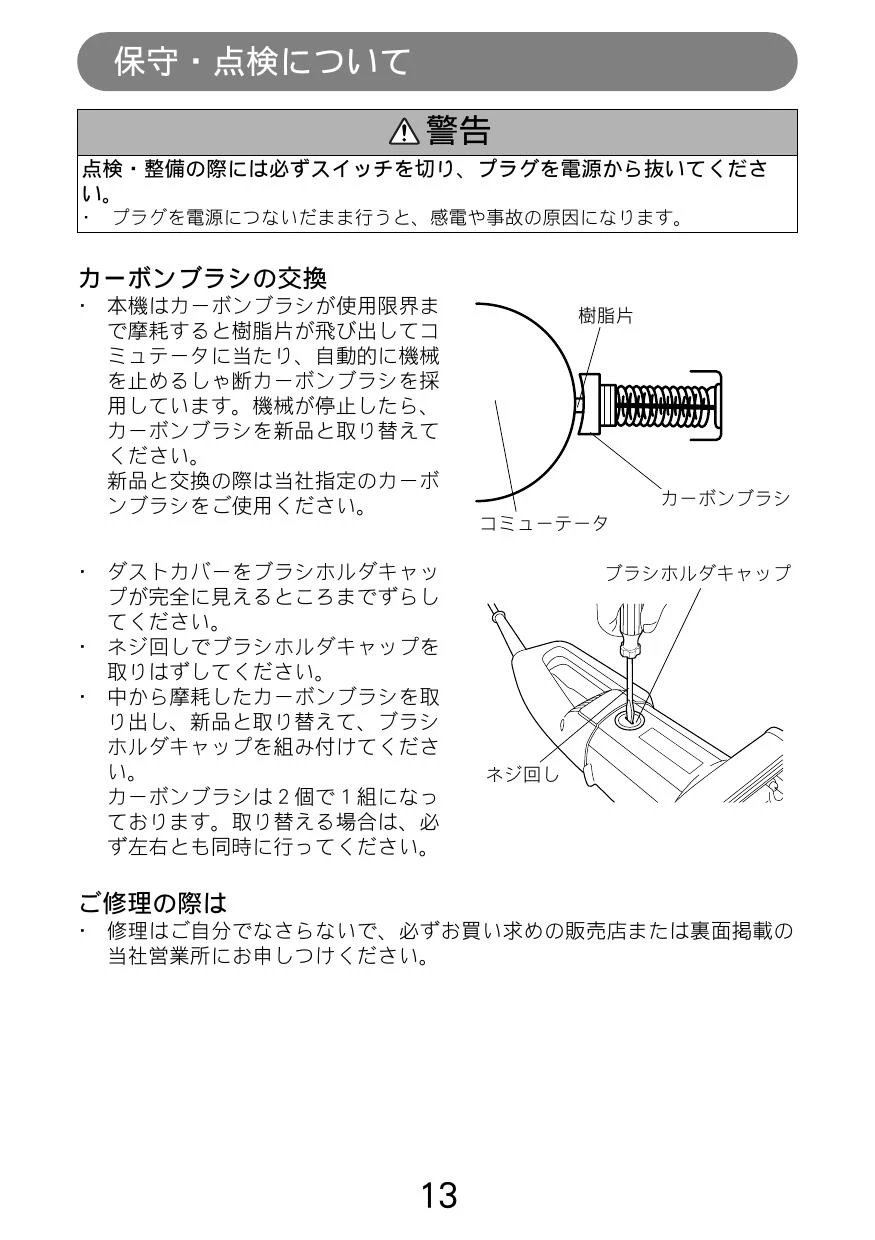 保守・点検について

⚠警告

点検・整備の際には必ずスイッチを切り、プラグを電源から抜いてください。
・　プラグを電源につないだまま行うと、感電や事故の原因になります。

カーボンブラシの交換

・　本機はカーボンブラシが使用限界まで摩耗すると樹脂片が飛び出してコミュテータに当たり、自動的に機械を止めるしゃ断カーボンブラシを採用しています。機械が停止したら、カーボンブラシを新品と取り替えてください。
　新品と交換の際は当社指定のカーボンブラシをご使用ください。

樹脂片
カーボンブラシ
コミューテータ

・　ダストカバーをブラシホルダキャップが完全に見えるところまでずらしてください。
・　ネジ回しでブラシホルダキャップを取りはずしてください。
・　中から摩耗したカーボンブラシを取り出し、新品と取り替えて、ブラシホルダキャップを組み付けてください。
　カーボンブラシは2個で1組になっております。取り替える場合は、必ず左右とも同時に行ってください。

ブラシホルダキャップ
ネジ回し

ご修理の際は

・　修理はご自分でなさらないで、必ずお買い求めの販売店または裏面掲載の当社営業所にお申しつけください。

13