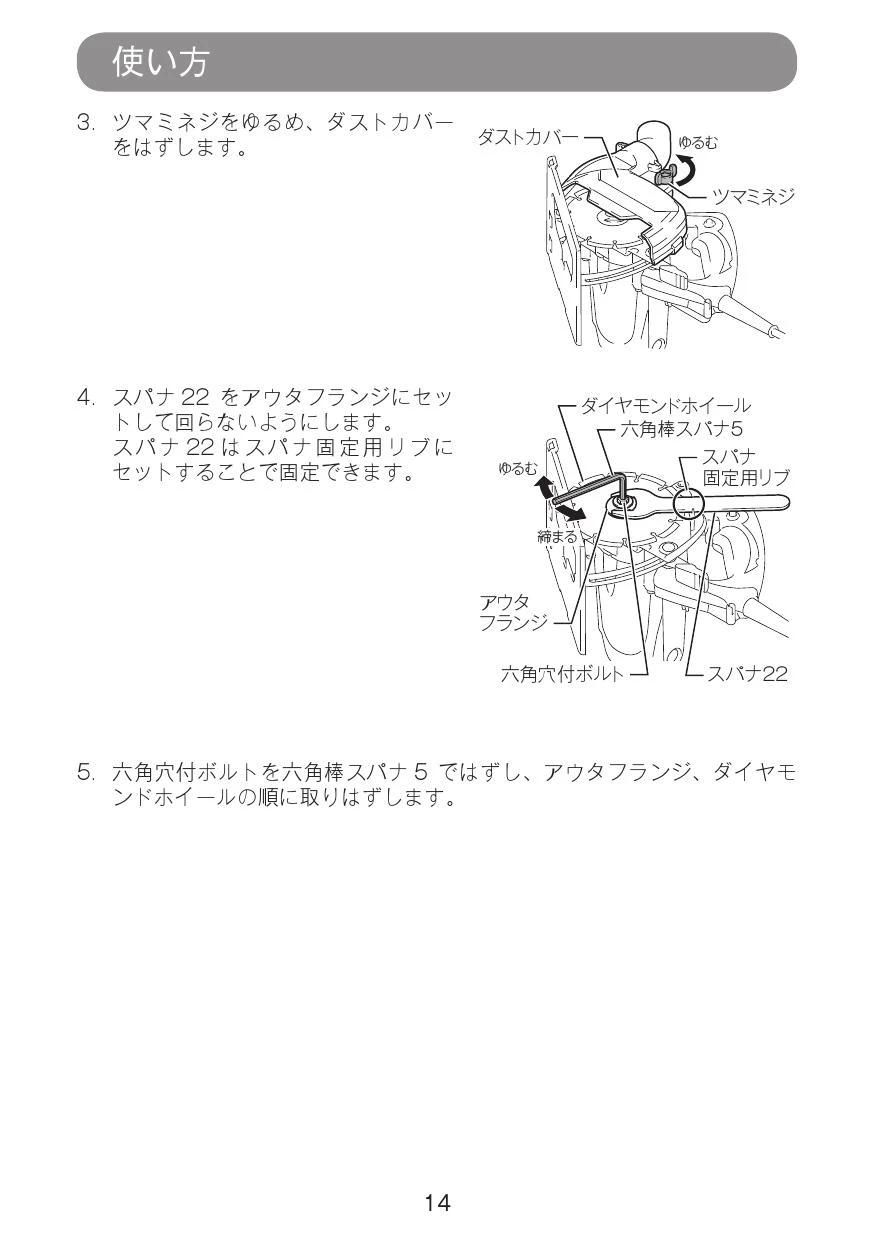 使い方

3. ツマミネジをゆるめ、ダストカバーをはずします。

ダストカバー
ゆるむ
ツマミネジ

4. スパナ 22 をアウタフランジにセットして回らないようにします。
スパナ 22 はスパナ固定用リブにセットすることで固定できます。

ダイヤモンドホイール
六角棒スパナ5
スパナ固定用リブ
ゆるむ
締まる
アウタフランジ
六角穴付ボルト
スパナ22

5. 六角穴付ボルトを六角棒スパナ 5 ではずし、アウタフランジ、ダイヤモンドホイールの順に取りはずします。

14