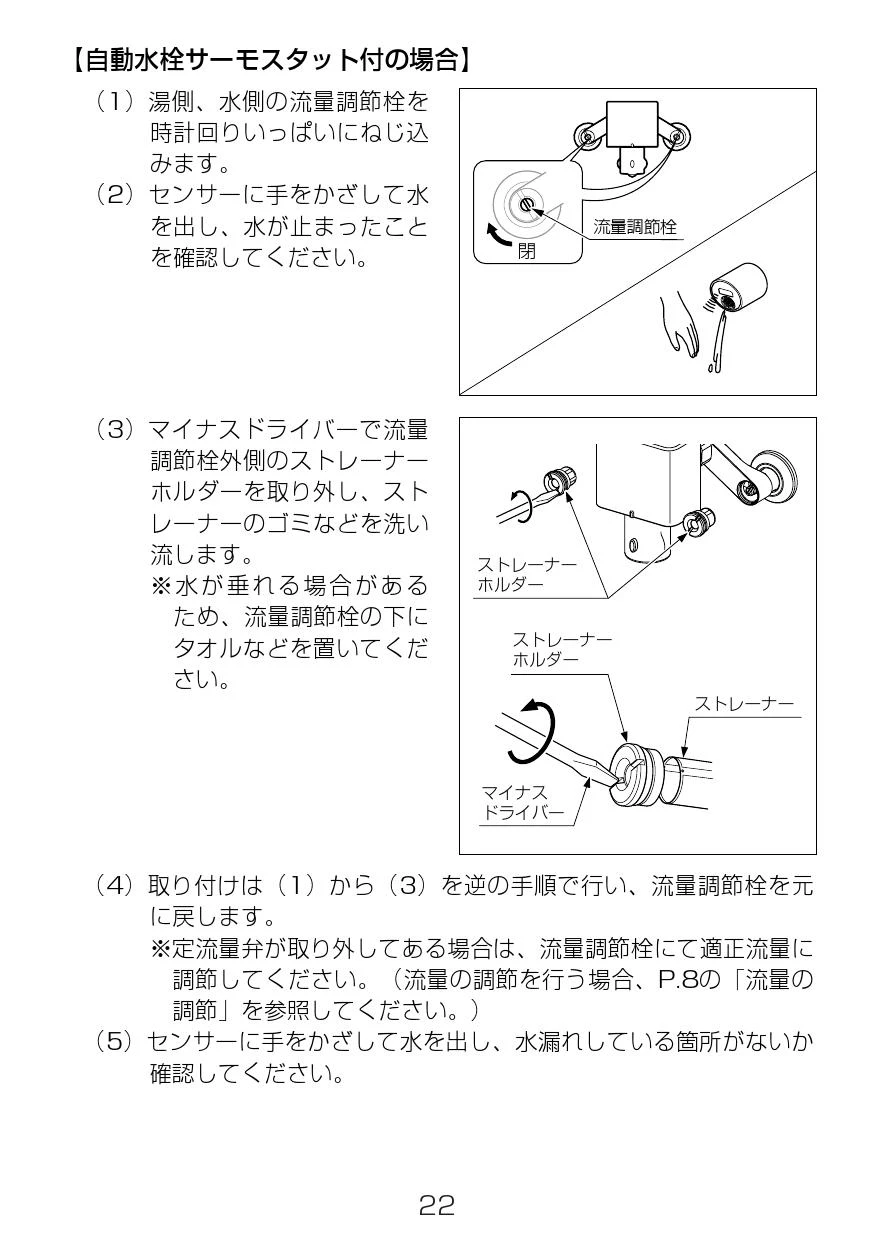 【自動水栓サーモスタット付の場合】

（1）湯側、水側の流量調節栓を時計回りいっぱいにねじ込みます。

（2）センサーに手をかざして水を出し、水が止まったことを確認してください。

流量調節栓

閉

（3）マイナスドライバーで流量調節栓外側のストレーナーホルダーを取り外し、ストレーナーのゴミなどを洗い流します。
※水が垂れる場合があるため、流量調節栓の下にタオルなどを置いてください。

ストレーナーホルダー

ストレーナーホルダー

ストレーナー

マイナスドライバー

（4）取り付けは（1）から（3）を逆の手順で行い、流量調節栓を元に戻します。
※定流量弁が取り外してある場合は、流量調節栓にて適正流量に調節してください。（流量の調節を行う場合、P.8の「流量の調節」を参照してください。）

（5）センサーに手をかざして水を出し、水漏れしている箇所がないか確認してください。

22