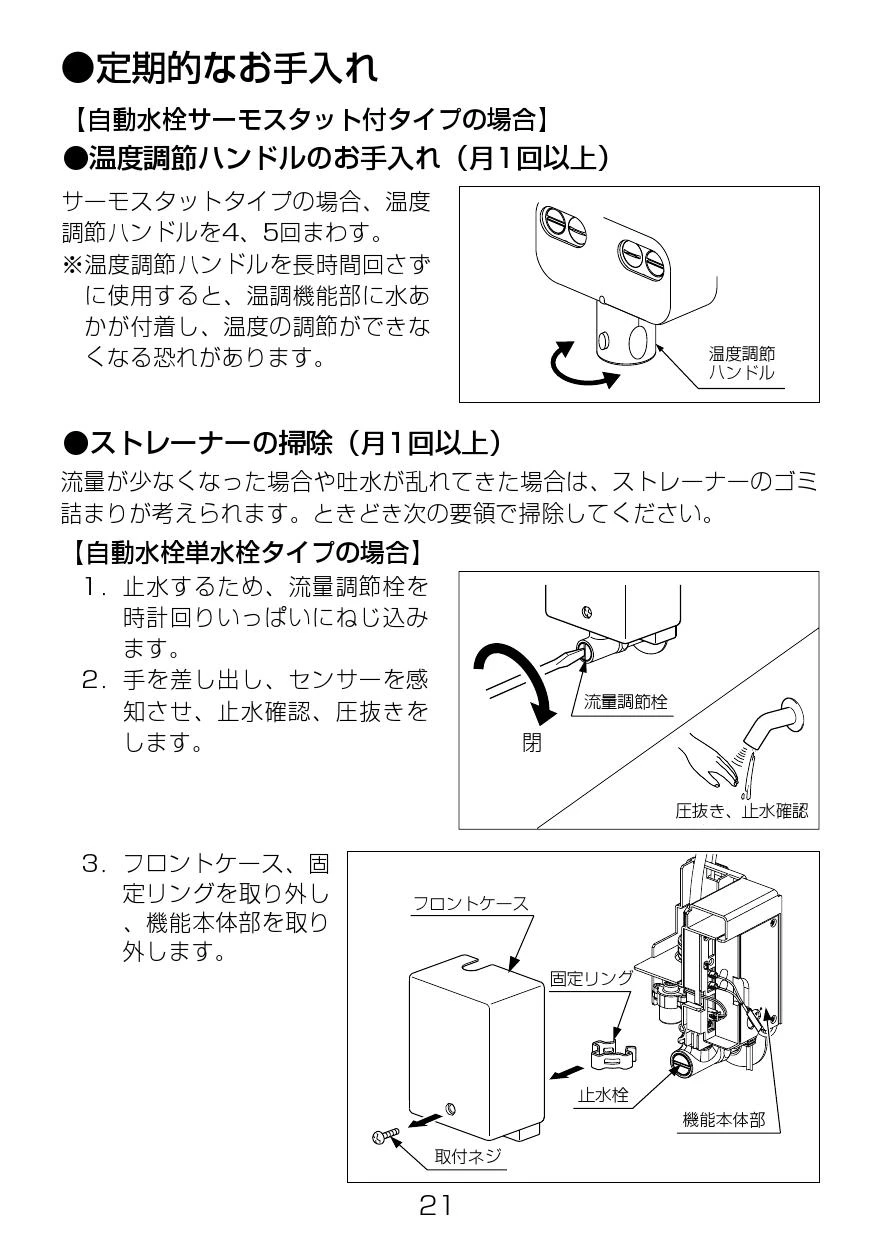 ●定期的なお手入れ

【自動水栓サーモスタット付タイプの場合】

●温度調節ハンドルのお手入れ（月1回以上）

サーモスタットタイプの場合、温度調節ハンドルを4、5回まわす。
※温度調節ハンドルを長時間回さずに使用すると、温調機能部に水あかが付着し、温度の調節ができなくなる恐れがあります。

温度調節ハンドル

●ストレーナーの掃除（月1回以上）

流量が少なくなった場合や吐水が乱れてきた場合は、ストレーナーのゴミ詰まりが考えられます。ときどき次の要領で掃除してください。

【自動水栓単水栓タイプの場合】

1. 止水するため、流量調節栓を時計回りいっぱいにねじ込みます。
2. 手を差し出し、センサーを感知させ、止水確認、圧抜きをします。

流量調節栓
閉
圧抜き、止水確認

3. フロントケース、固定リングを取り外し、機能本体部を取り外します。

フロントケース
固定リング
止水栓
機能本体部
取付ネジ

21