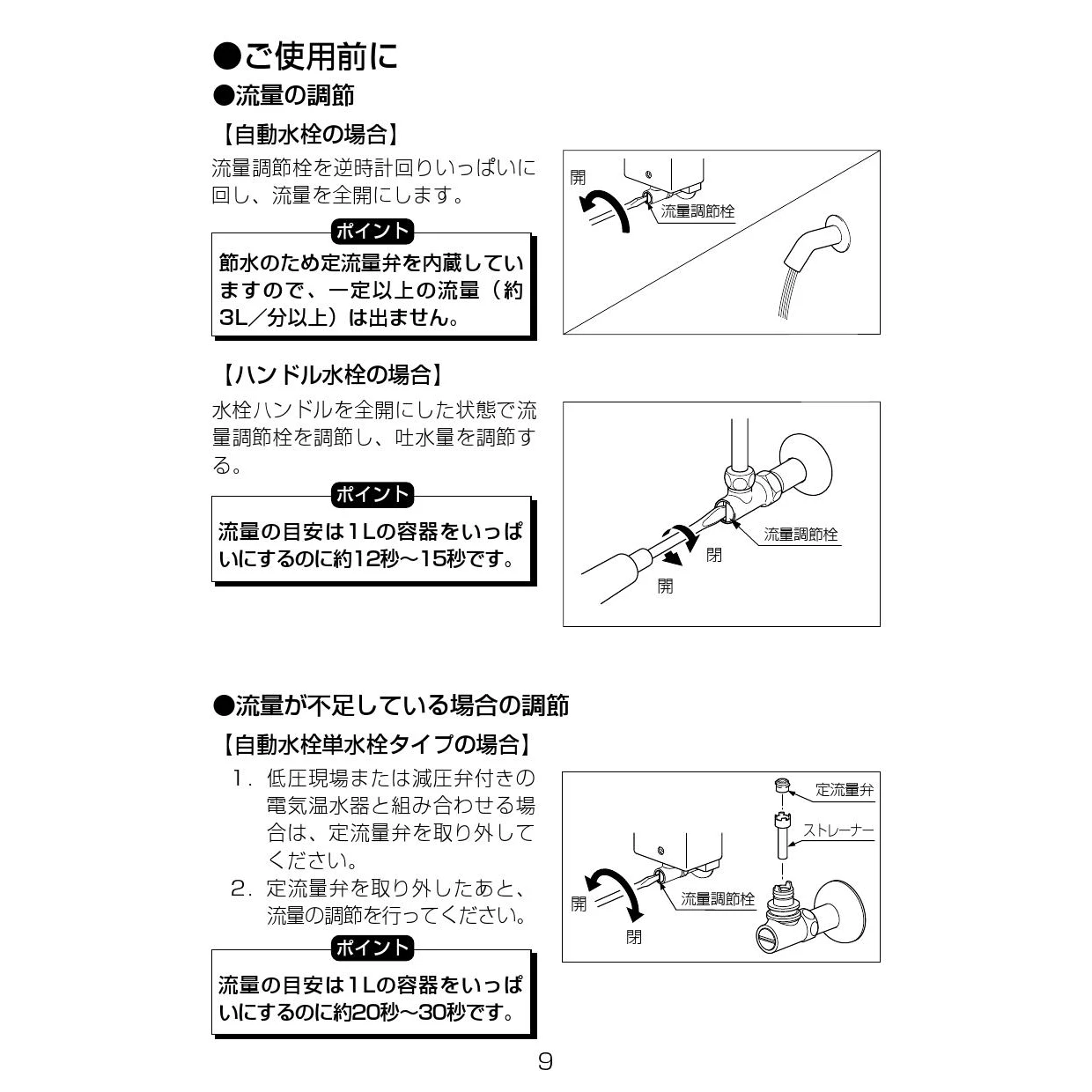 ●ご使用前に

●流量の調節

【自動水栓の場合】

流量調節栓を逆時計回りいっぱいに回し、流量を全開にします。

ポイント

節水のため定流量弁を内蔵していますので、一定以上の流量（約3L／分以上）は出ません。

開

流量調節栓

【ハンドル水栓の場合】

水栓ハンドルを全開にした状態で流量調節栓を調節し、吐水量を調節する。

ポイント

流量の目安は1Lの容器をいっぱいにするのに約12秒～15秒です。

流量調節栓

閉

開

●流量が不足している場合の調節

【自動水栓単水栓タイプの場合】

1．低圧現場または減圧弁付きの電気温水器と組み合わせる場合は、定流量弁を取り外してください。

2．定流量弁を取り外したあと、流量の調節を行ってください。

ポイント

流量の目安は1Lの容器をいっぱいにするのに約20秒～30秒です。

定流量弁

ストレーナー

開

流量調節栓

閉

9