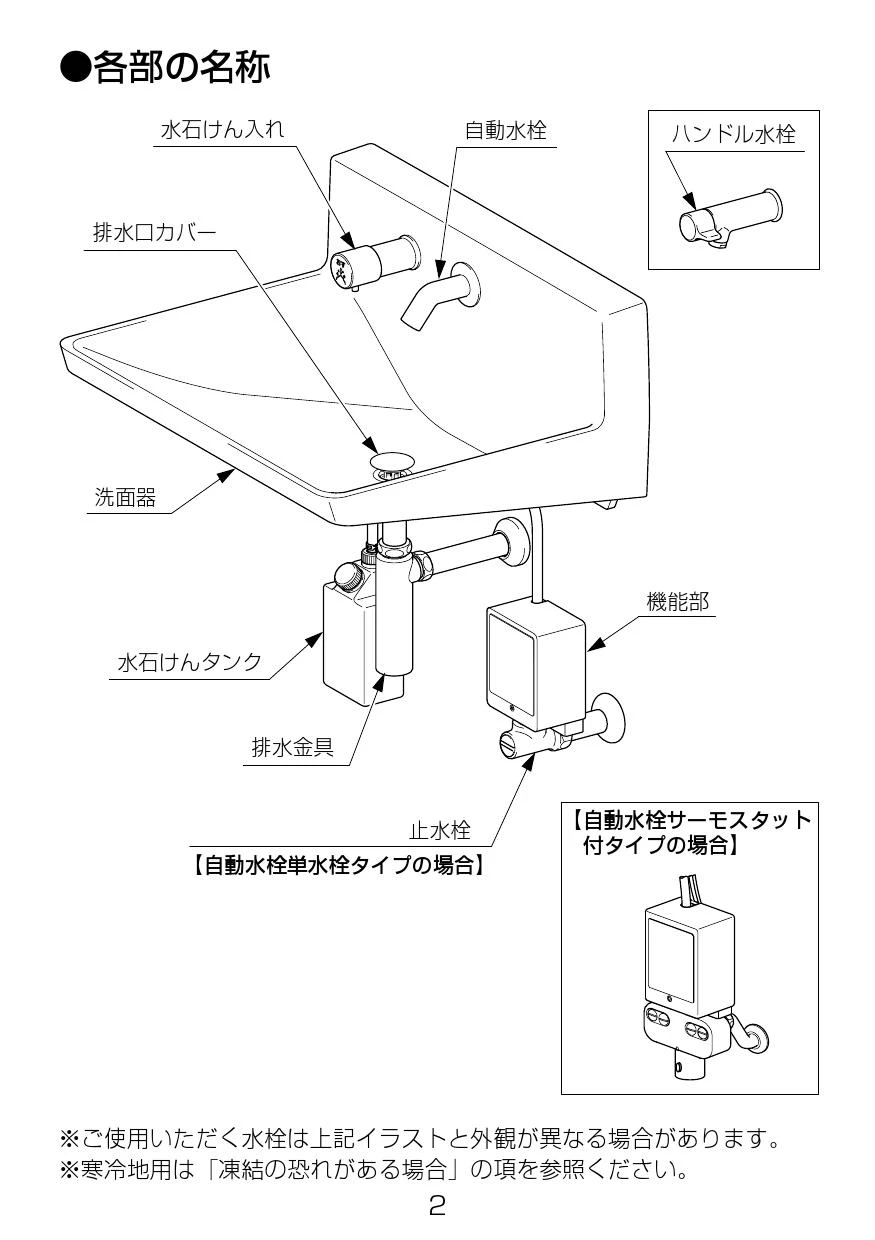 ●各部の名称

水石けん入れ

自動水栓

ハンドル水栓

排水口カバー

洗面器

機能部

水石けんタンク

排水金具

止水栓

【自動水栓単水栓タイプの場合】

【自動水栓サーモスタット付タイプの場合】

※ご使用いただく水栓は上記イラストと外観が異なる場合があります。
※寒冷地用は「凍結の恐れがある場合」の項を参照ください。

2