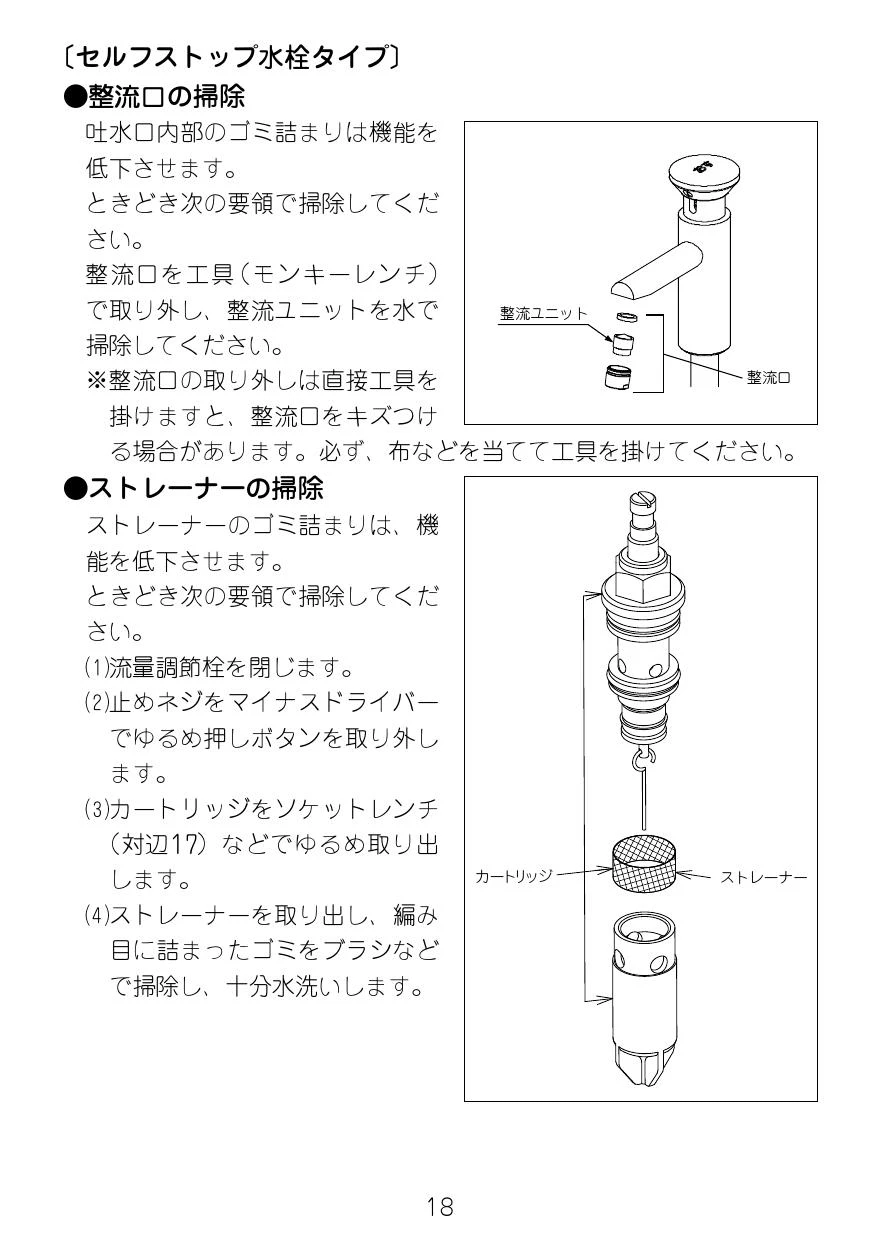 〔セルフストップ水栓タイプ〕

●整流口の掃除

吐水口内部のゴミ詰まりは機能を低下させます。

ときどき次の要領で掃除してください。

整流口を工具（モンキーレンチ）で取り外し、整流ユニットを水で掃除してください。

※整流口の取り外しは直接工具を掛けますと、整流口をキズつける場合があります。必ず、布などを当てて工具を掛けてください。

整流ユニット

整流口

●ストレーナーの掃除

ストレーナーのゴミ詰まりは、機能を低下させます。

ときどき次の要領で掃除してください。

(1)流量調節栓を閉じます。

(2)止めネジをマイナスドライバーでゆるめ押しボタンを取り外します。

(3)カートリッジをソケットレンチ（対辺17）などでゆるめ取り出します。

(4)ストレーナーを取り出し、編み目に詰まったゴミをブラシなどで掃除し、十分水洗いします。

カートリッジ

ストレーナー

18