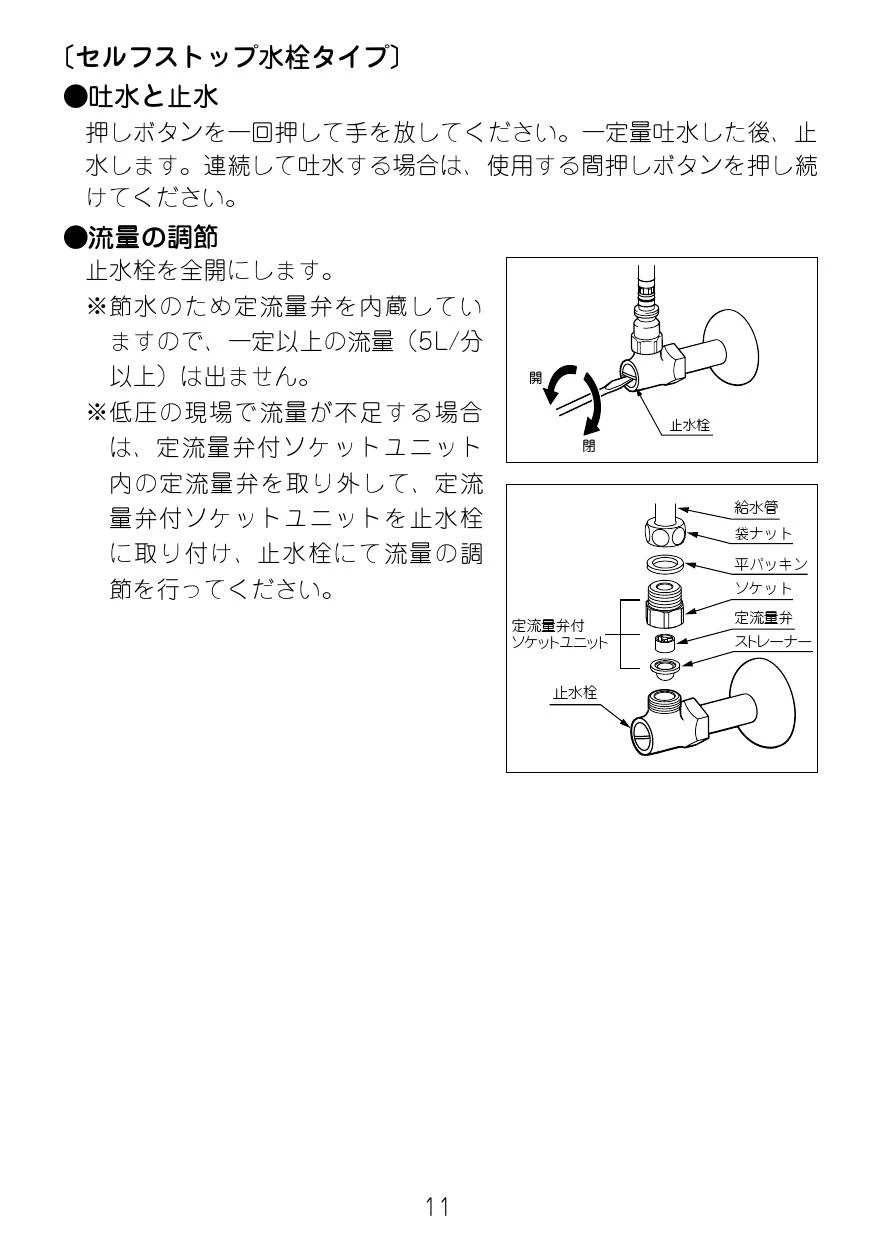 〔セルフストップ水栓タイプ〕

●吐水と止水

押しボタンを一回押して手を放してください。一定量吐水した後、止水します。連続して吐水する場合は、使用する間押しボタンを押し続けてください。

●流量の調節

止水栓を全開にします。

※節水のため定流量弁を内蔵していますので、一定以上の流量（5L/分以上）は出ません。

※低圧の現場で流量が不足する場合は、定流量弁付ソケットユニット内の定流量弁を取り外して、定流量弁付ソケットユニットを止水栓に取り付け、止水栓にて流量の調節を行ってください。

開

閉

止水栓

給水管

袋ナット

平パッキン

ソケット

定流量弁

ストレーナー

定流量弁付ソケットユニット

止水栓

11