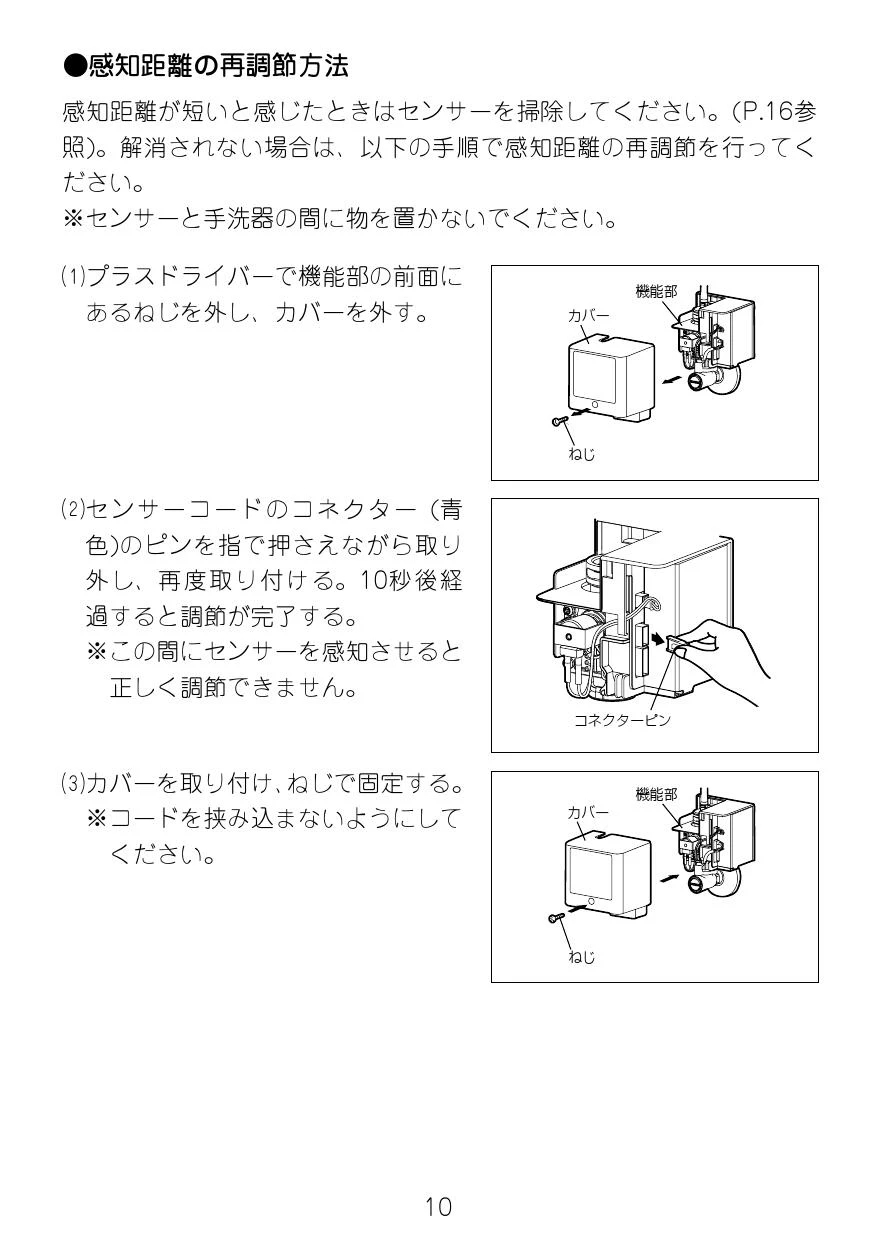 ●感知距離の再調節方法

感知距離が短いと感じたときはセンサーを掃除してください。(P.16参照)。解消されない場合は、以下の手順で感知距離の再調節を行ってください。
※センサーと手洗器の間に物を置かないでください。

(1)プラスドライバーで機能部の前面にあるねじを外し、カバーを外す。

機能部
カバー
ねじ

(2)センサーコードのコネクター（青色）のピンを指で押さえながら取り外し、再度取り付ける。10秒後経過すると調節が完了する。
※この間にセンサーを感知させると正しく調節できません。

コネクターピン

(3)カバーを取り付け、ねじで固定する。
※コードを挟み込まないようにしてください。

機能部
カバー
ねじ

10