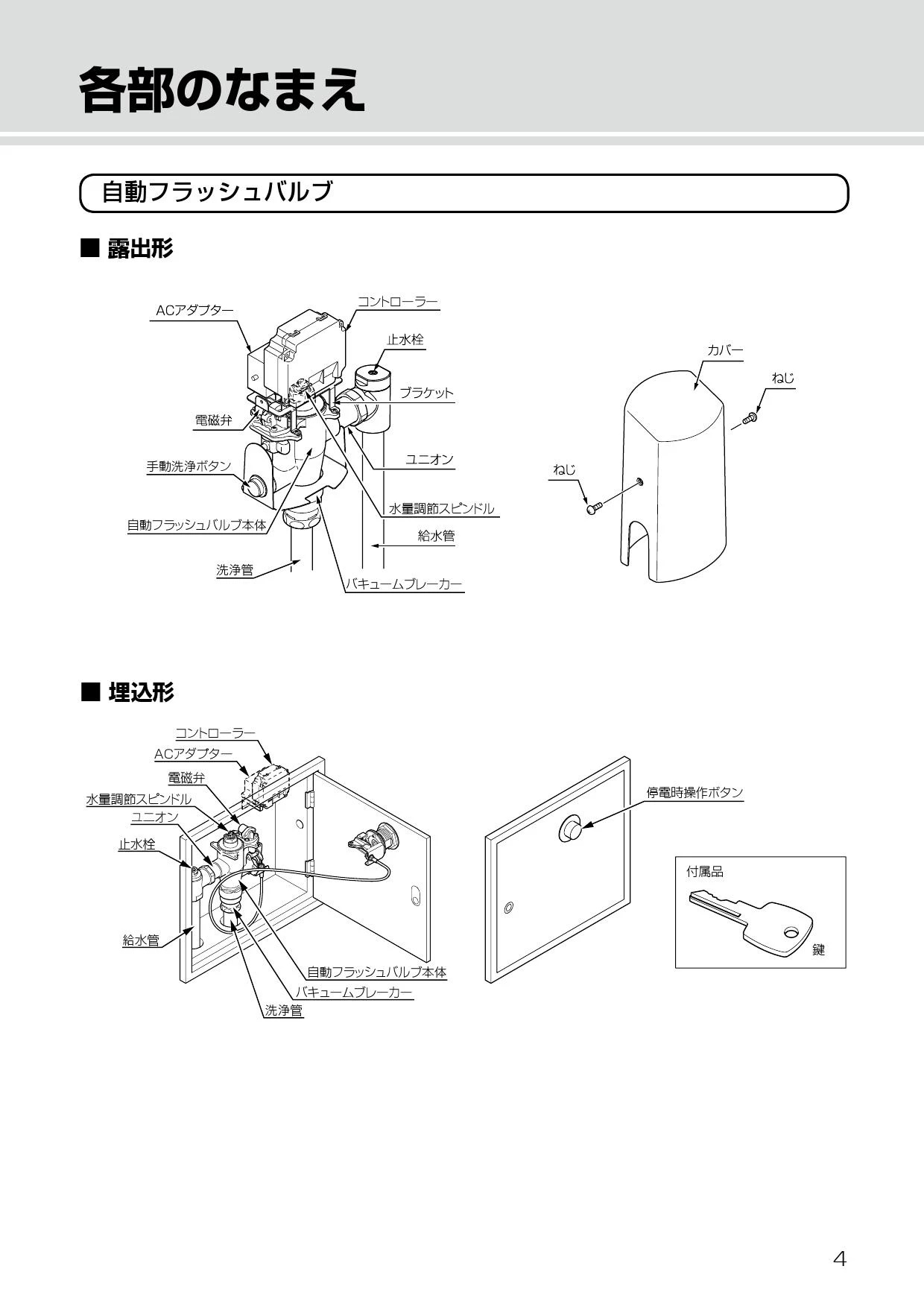 各部のなまえ

自動フラッシュバルブ

■ 露出形

ACアダプター
コントローラー
止水栓
ブラケット
電磁弁
手動洗浄ボタン
ユニオン
水量調節スピンドル
自動フラッシュバルブ本体
給水管
洗浄管
バキュームブレーカー

カバー
ねじ
ねじ

■ 埋込形

コントローラー
ACアダプター
電磁弁
水量調節スピンドル
ユニオン
止水栓
給水管
自動フラッシュバルブ本体
バキュームブレーカー
洗浄管

停電時操作ボタン

付属品
鍵

4