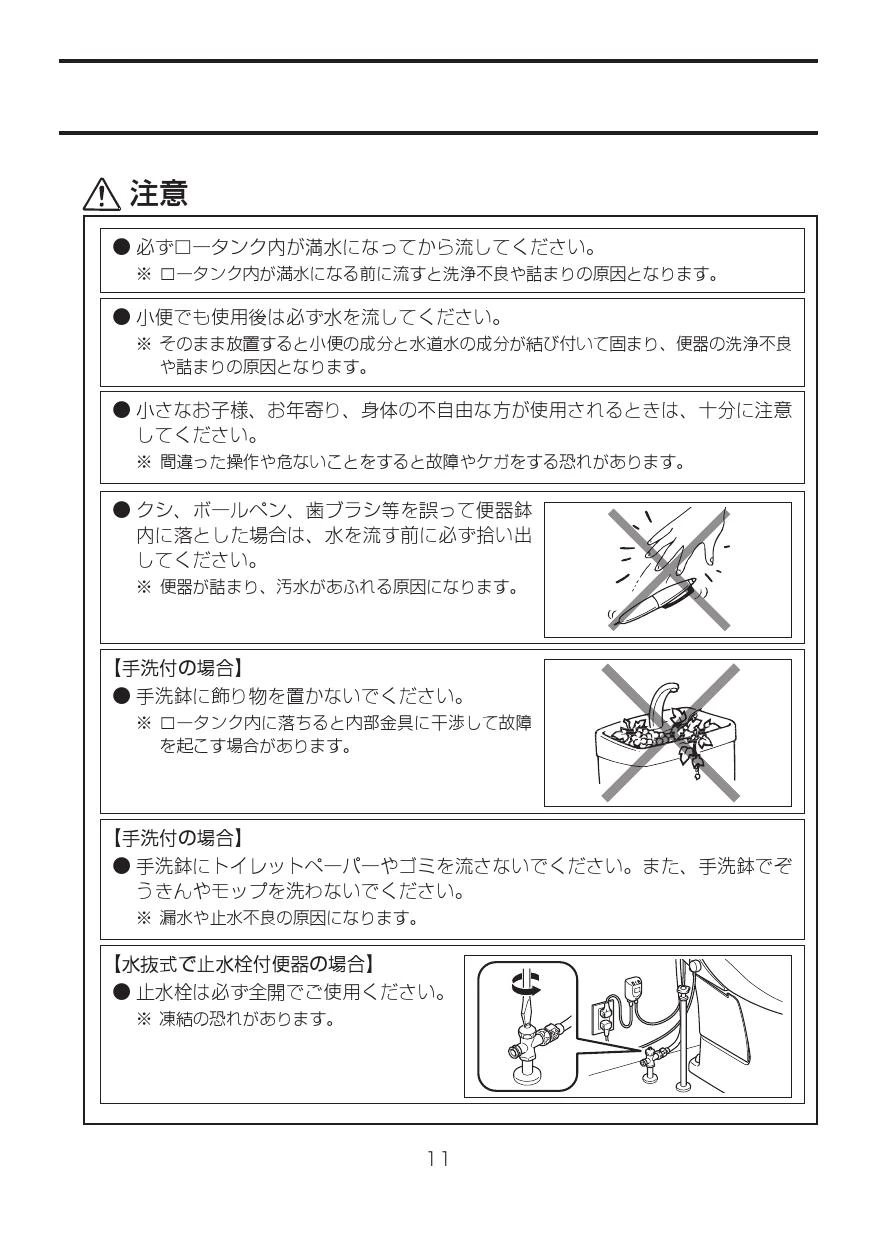 注意

● 必ずロータンク内が満水になってから流してください。
※ ロータンク内が満水になる前に流すと洗浄不良や詰まりの原因となります。

● 小便でも使用後は必ず水を流してください。
※ そのまま放置すると小便の成分と水道水の成分が結び付いて固まり、便器の洗浄不良や詰まりの原因となります。

● 小さなお子様、お年寄り、身体の不自由な方が使用されるときは、十分に注意してください。
※ 間違った操作や危ないことをすると故障やケガをする恐れがあります。

● クシ、ボールペン、歯ブラシ等を誤って便器鉢内に落とした場合は、水を流す前に必ず拾い出してください。
※ 便器が詰まり、汚水があふれる原因になります。

【手洗付の場合】
● 手洗鉢に飾り物を置かないでください。
※ ロータンク内に落ちると内部金具に干渉して故障を起こす場合があります。

【手洗付の場合】
● 手洗鉢にトイレットペーパーやゴミを流さないでください。また、手洗鉢でぞうきんやモップを洗わないでください。
※ 漏水や止水不良の原因になります。

【水抜式で止水栓付便器の場合】
● 止水栓は必ず全開でご使用ください。
※ 凍結の恐れがあります。

11