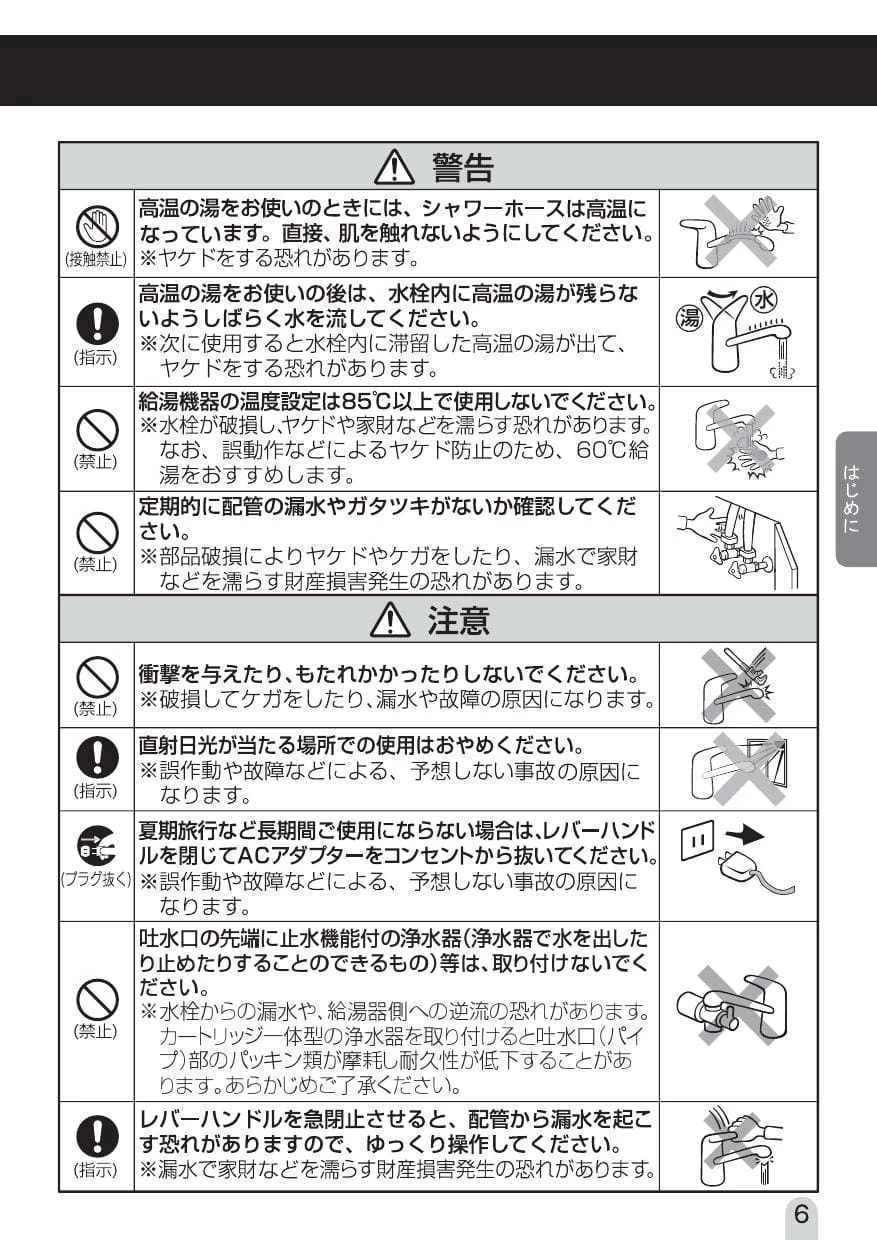 警告

(接触禁止)

高温の湯をお使いのときには、シャワーホースは高温になっています。直接、肌を触れないようにしてください。
※ヤケドをする恐れがあります。

(指示)

高温の湯をお使いの後は、水栓内に高温の湯が残らないようしばらく水を流してください。
※次に使用すると水栓内に滞留した高温の湯が出て、ヤケドをする恐れがあります。

湯 水

(禁止)

給湯機器の温度設定は85℃以上で使用しないでください。
※水栓が破損し、ヤケドや家財などを濡らす恐れがあります。なお、誤動作などによるヤケド防止のため、60℃給湯をおすすめします。

(禁止)

定期的に配管の漏水やガタツキがないか確認してください。
※部品破損によりヤケドやケガをしたり、漏水で家財などを濡らす財産損害発生の恐れがあります。

注意

(禁止)

衝撃を与えたり、もたれかかったりしないでください。
※破損してケガをしたり、漏水や故障の原因になります。

(指示)

直射日光が当たる場所での使用はおやめください。
※誤作動や故障などによる、予想しない事故の原因になります。

(プラグ抜く)

夏期旅行など長期間ご使用にならない場合は、レバーハンドルを閉じてACアダプターをコンセントから抜いてください。
※誤作動や故障などによる、予想しない事故の原因になります。

(禁止)

吐水口の先端に止水機能付の浄水器(浄水器で水を出したり止めたりすることのできるもの)等は、取り付けないでください。
※水栓からの漏水や、給湯器側への逆流の恐れがあります。カートリッジ一体型の浄水器を取り付けると吐水口(パイプ)部のパッキン類が摩耗し耐久性が低下することがあります。あらかじめご了承ください。

(指示)

レバーハンドルを急閉止させると、配管から漏水を起こす恐れがありますので、ゆっくり操作してください。
※漏水で家財などを濡らす財産損害発生の恐れがあります。

はじめに

6