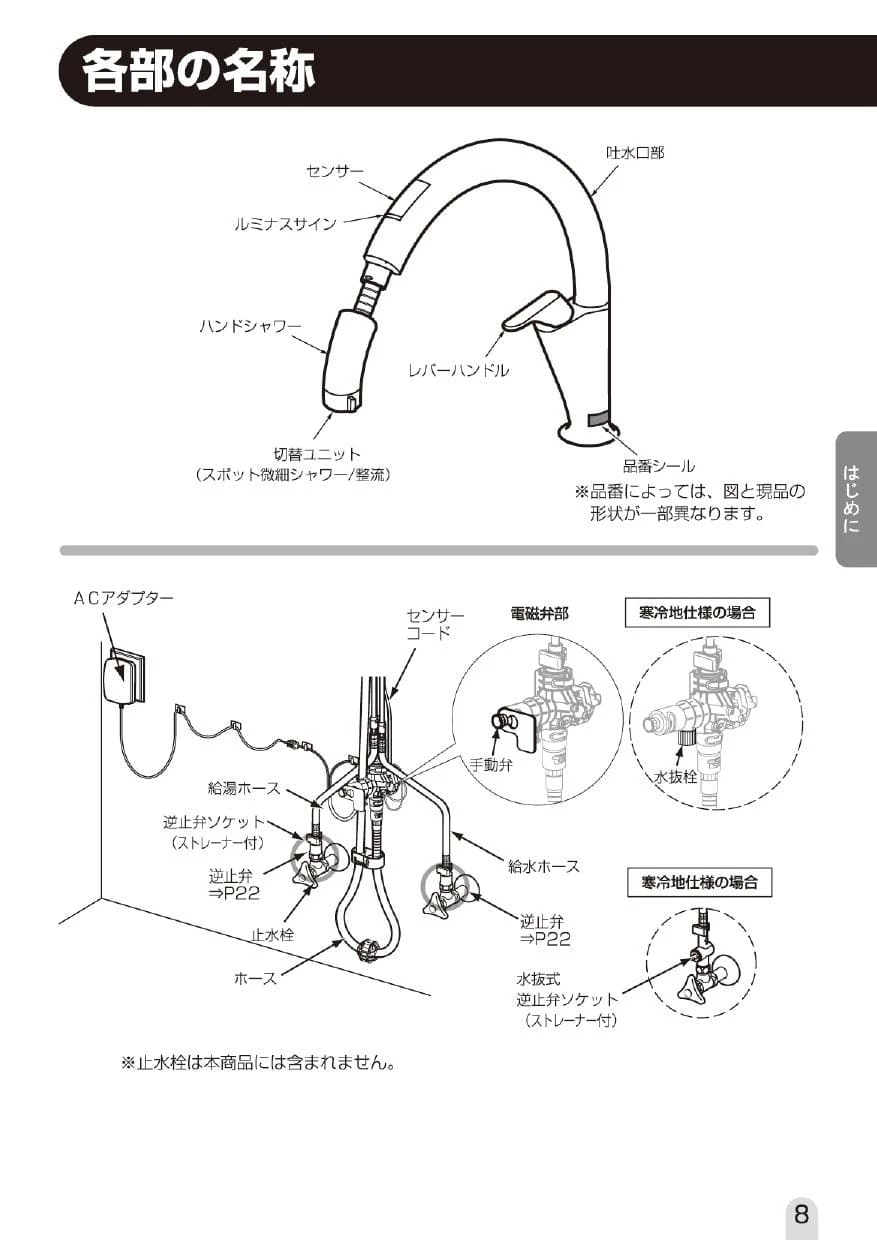 各部の名称

センサー

ルミナスサイン

吐水口部

ハンドシャワー

レバーハンドル

切替ユニット
（スポット微細シャワー/整流）

品番シール

※品番によっては、図と現品の形状が一部異なります。

はじめに

ACアダプター

センサーコード

電磁弁部

寒冷地仕様の場合

手動弁

水抜栓

給湯ホース

逆止弁ソケット
（ストレーナー付）

逆止弁
⇒P22

止水栓

ホース

給水ホース

逆止弁
⇒P22

寒冷地仕様の場合

水抜式
逆止弁ソケット
（ストレーナー付）

※止水栓は本商品には含まれません。

8