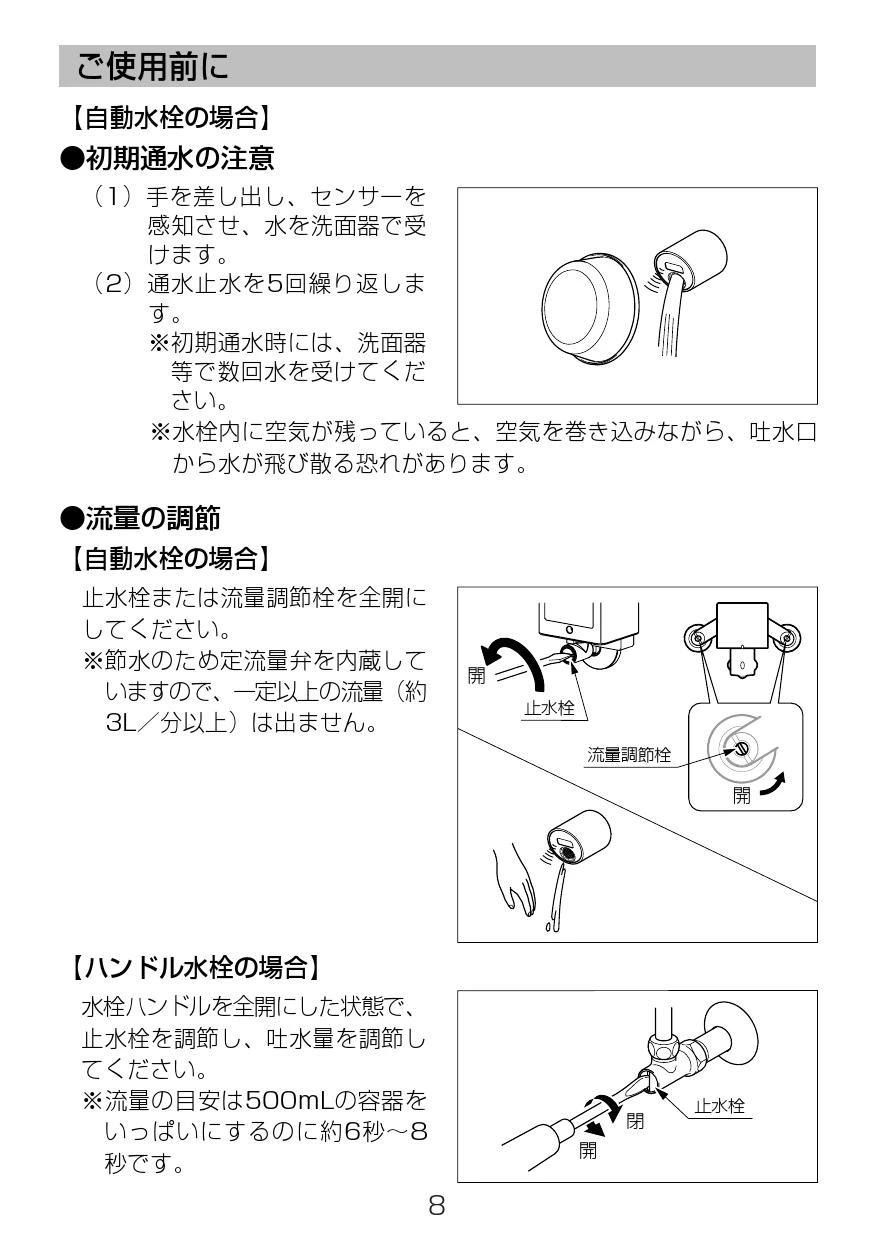 ご使用前に

【自動水栓の場合】

●初期通水の注意

（1）手を差し出し、センサーを感知させ、水を洗面器で受けます。

（2）通水止水を5回繰り返します。

※初期通水時には、洗面器等で数回水を受けてください。

※水栓内に空気が残っていると、空気を巻き込みながら、吐水口から水が飛び散る恐れがあります。

●流量の調節

【自動水栓の場合】

止水栓または流量調節栓を全開にしてください。

※節水のため定流量弁を内蔵していますので、一定以上の流量（約3L／分以上）は出ません。

開

止水栓

流量調節栓

開

【ハンドル水栓の場合】

水栓ハンドルを全開にした状態で、止水栓を調節し、吐水量を調節してください。

※流量の目安は500mLの容器をいっぱいにするのに約6秒～8秒です。

止水栓

閉

開

8