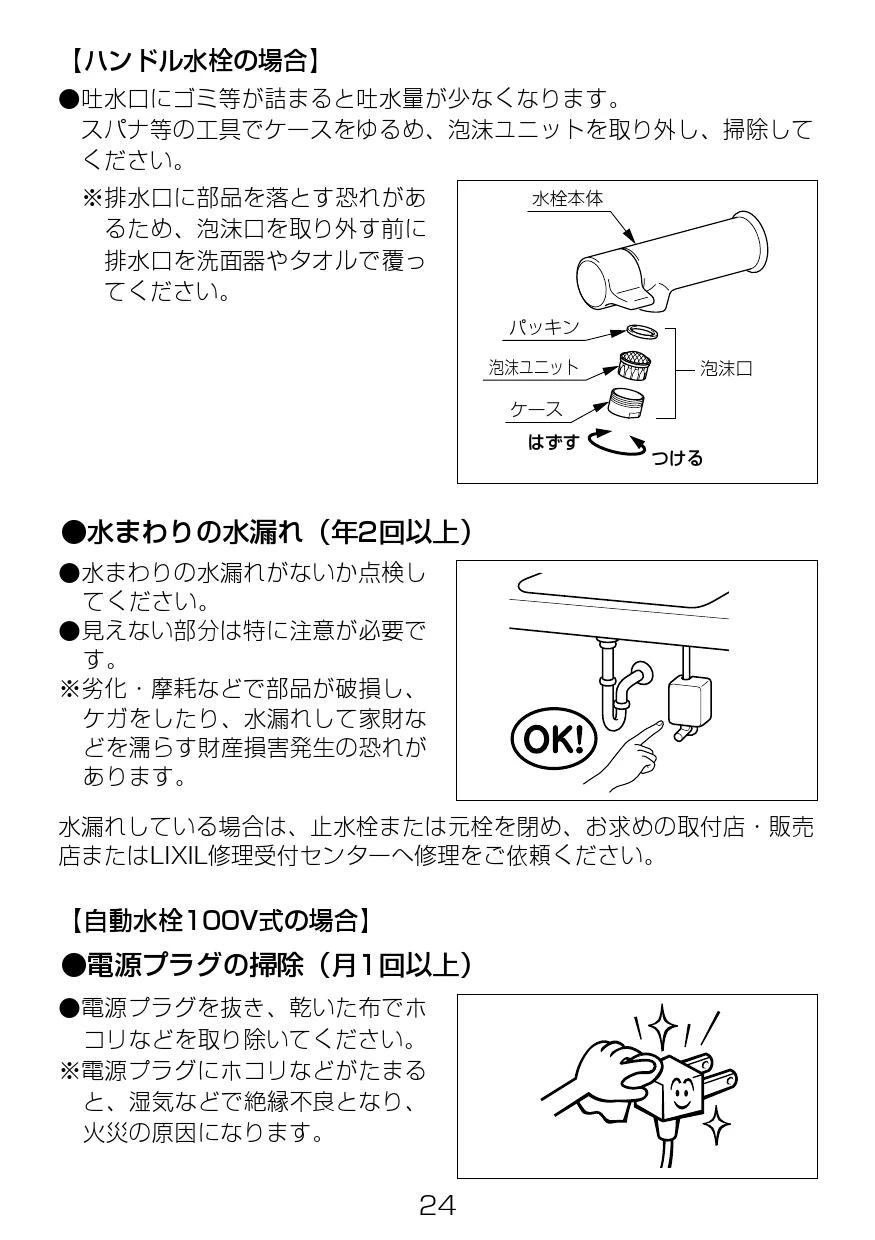 【ハンドル水栓の場合】

●吐水口にゴミ等が詰まると吐水量が少なくなります。
スパナ等の工具でケースをゆるめ、泡沫ユニットを取り外し、掃除してください。

※排水口に部品を落とす恐れがあるため、泡沫口を取り外す前に排水口を洗面器やタオルで覆ってください。

水栓本体
パッキン
泡沫ユニット
ケース
泡沫口
はずす
つける

●水まわりの水漏れ（年2回以上）

●水まわりの水漏れがないか点検してください。
●見えない部分は特に注意が必要です。
※劣化・摩耗などで部品が破損し、ケガをしたり、水漏れして家財などを濡らす財産損害発生の恐れがあります。

OK!

水漏れしている場合は、止水栓または元栓を閉め、お求めの取付店・販売店またはLIXIL修理受付センターへ修理をご依頼ください。

【自動水栓100V式の場合】

●電源プラグの掃除（月1回以上）

●電源プラグを抜き、乾いた布でホコリなどを取り除いてください。
※電源プラグにホコリなどがたまると、湿気などで絶縁不良となり、火災の原因になります。

24