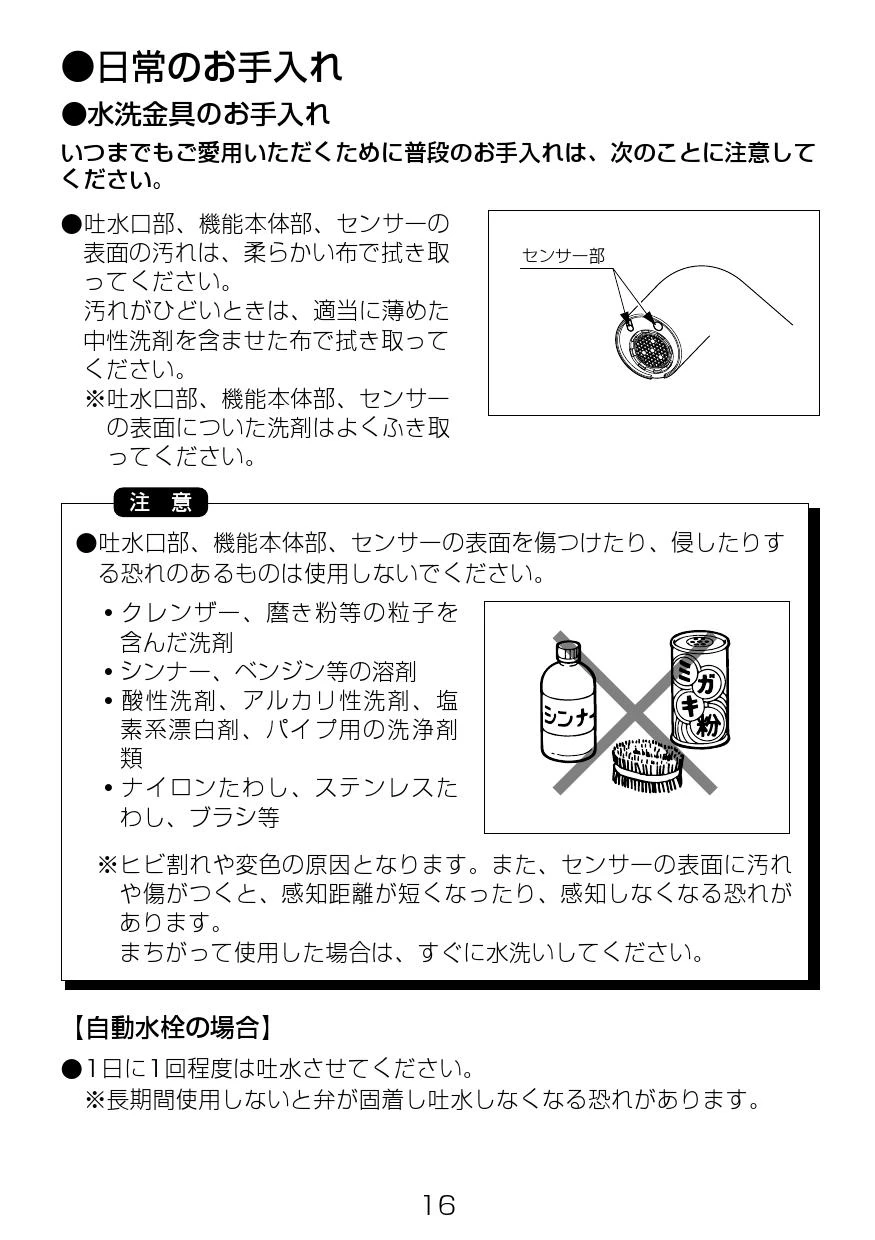 ●日常のお手入れ

●水洗金具のお手入れ

いつまでもご愛用いただくために普段のお手入れは、次のことに注意してください。

●吐水口部、機能本体部、センサーの表面の汚れは、柔らかい布で拭き取ってください。
汚れがひどいときは、適当に薄めた中性洗剤を含ませた布で拭き取ってください。
※吐水口部、機能本体部、センサーの表面についた洗剤はよくふき取ってください。

センサー部

注 意

●吐水口部、機能本体部、センサーの表面を傷つけたり、侵したりする恐れのあるものは使用しないでください。

• クレンザー、磨き粉等の粒子を含んだ洗剤
• シンナー、ベンジン等の溶剤
• 酸性洗剤、アルカリ性洗剤、塩素系漂白剤、パイプ用の洗浄剤類
• ナイロンたわし、ステンレスたわし、ブラシ等

シンナー

ミガキ粉

※ヒビ割れや変色の原因となります。また、センサーの表面に汚れや傷がつくと、感知距離が短くなったり、感知しなくなる恐れがあります。
まちがって使用した場合は、すぐに水洗いしてください。

【自動水栓の場合】

●1日に1回程度は吐水させてください。
※長期間使用しないと弁が固着し吐水しなくなる恐れがあります。

16