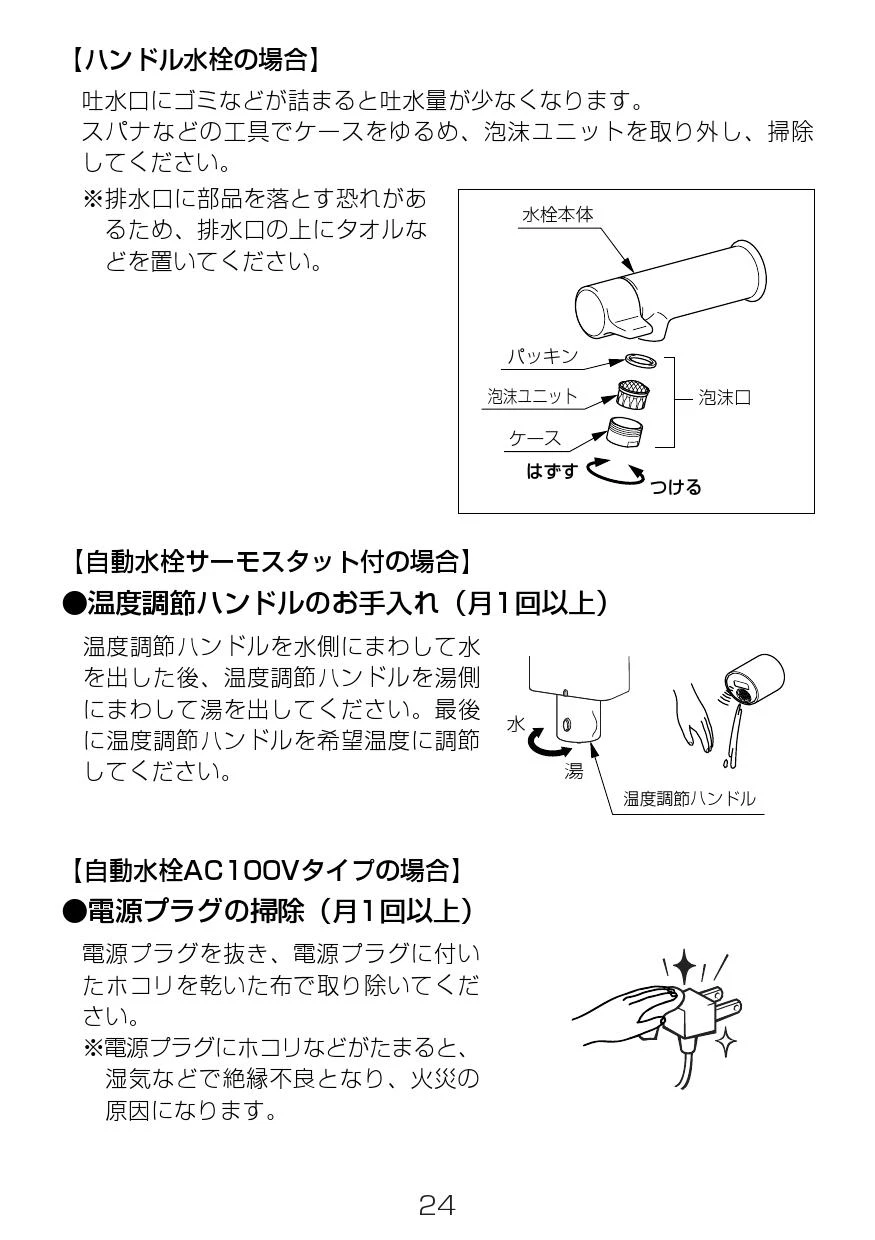 【ハンドル水栓の場合】

吐水口にゴミなどが詰まると吐水量が少なくなります。
スパナなどの工具でケースをゆるめ、泡沫ユニットを取り外し、掃除してください。

※排水口に部品を落とす恐れがあるため、排水口の上にタオルなどを置いてください。

水栓本体

パッキン

泡沫ユニット

ケース

泡沫口

はずす

つける

【自動水栓サーモスタット付の場合】

●温度調節ハンドルのお手入れ（月1回以上）

温度調節ハンドルを水側にまわして水を出した後、温度調節ハンドルを湯側にまわして湯を出してください。最後に温度調節ハンドルを希望温度に調節してください。

水

湯

温度調節ハンドル

【自動水栓AC100Vタイプの場合】

●電源プラグの掃除（月1回以上）

電源プラグを抜き、電源プラグに付いたホコリを乾いた布で取り除いてください。

※電源プラグにホコリなどがたまると、湿気などで絶縁不良となり、火災の原因になります。

24