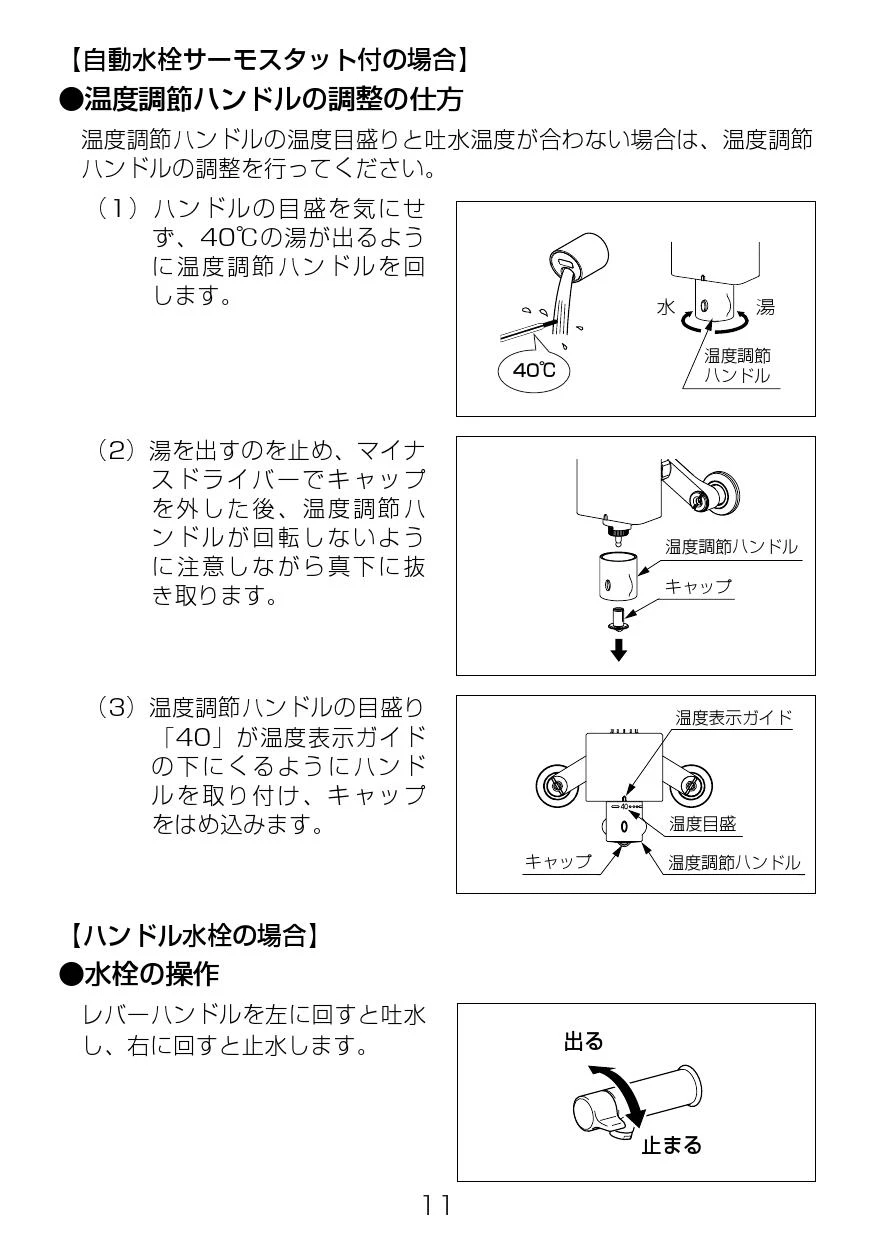 【自動水栓サーモスタット付の場合】
●温度調節ハンドルの調整の仕方

温度調節ハンドルの温度目盛りと吐水温度が合わない場合は、温度調節ハンドルの調整を行ってください。

（1）ハンドルの目盛を気にせず、40℃の湯が出るように温度調節ハンドルを回します。

40℃
水
湯
温度調節ハンドル

（2）湯を出すのを止め、マイナスドライバーでキャップを外した後、温度調節ハンドルが回転しないように注意しながら真下に抜き取ります。

温度調節ハンドル
キャップ

（3）温度調節ハンドルの目盛り「40」が温度表示ガイドの下にくるようにハンドルを取り付け、キャップをはめ込みます。

温度表示ガイド
40
温度目盛
キャップ
温度調節ハンドル

【ハンドル水栓の場合】
●水栓の操作

レバーハンドルを左に回すと吐水し、右に回すと止水します。

出る
止まる

11