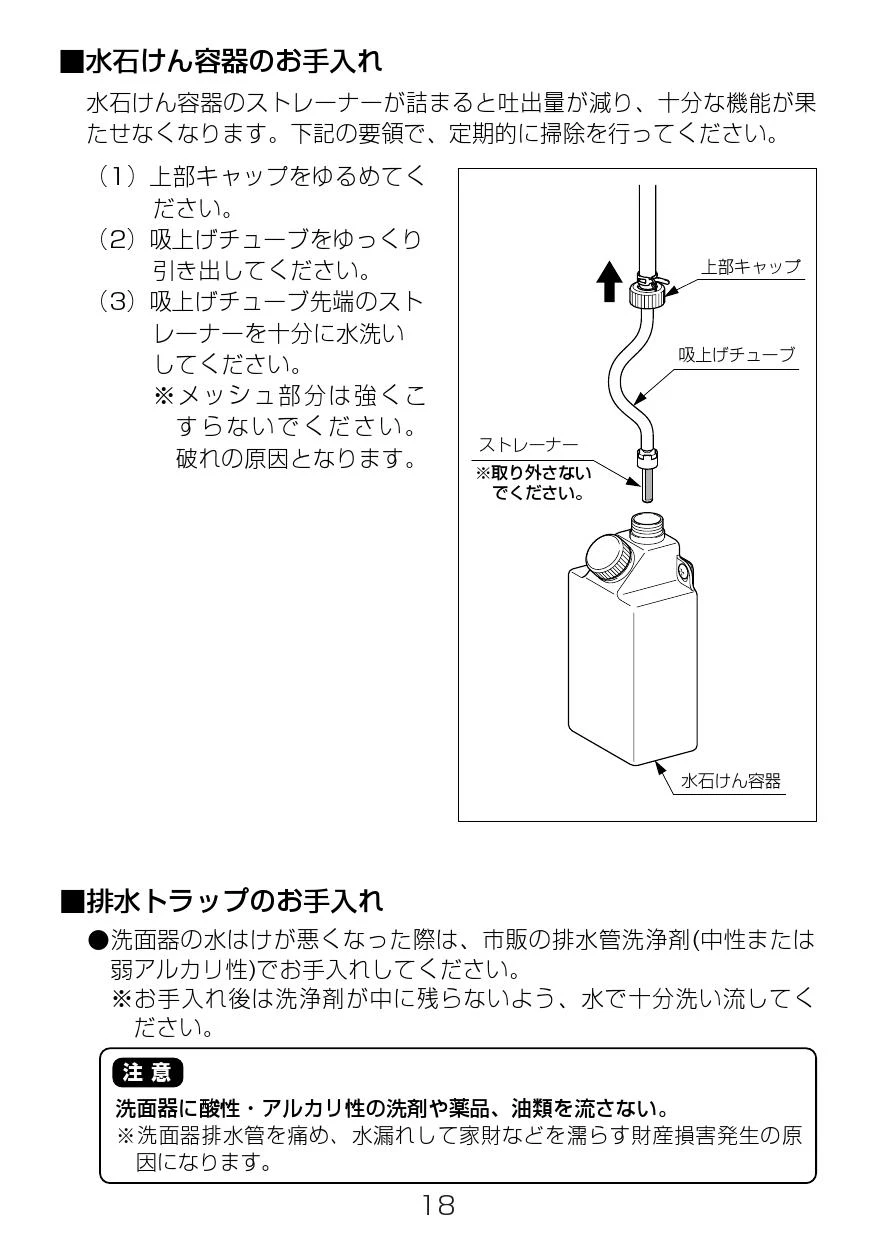 ■水石けん容器のお手入れ

水石けん容器のストレーナーが詰まると吐出量が減り、十分な機能が果たせなくなります。下記の要領で、定期的に掃除を行ってください。

（1）上部キャップをゆるめてください。
（2）吸上げチューブをゆっくり引き出してください。
（3）吸上げチューブ先端のストレーナーを十分に水洗いしてください。
※メッシュ部分は強くこすらないでください。破れの原因となります。

上部キャップ
吸上げチューブ
ストレーナー
※取り外さないでください。
水石けん容器

■排水トラップのお手入れ

●洗面器の水はけが悪くなった際は、市販の排水管洗浄剤(中性または弱アルカリ性)でお手入れしてください。
※お手入れ後は洗浄剤が中に残らないよう、水で十分洗い流してください。

注意
洗面器に酸性・アルカリ性の洗剤や薬品、油類を流さない。
※洗面器排水管を痛め、水漏れして家財などを濡らす財産損害発生の原因になります。

18