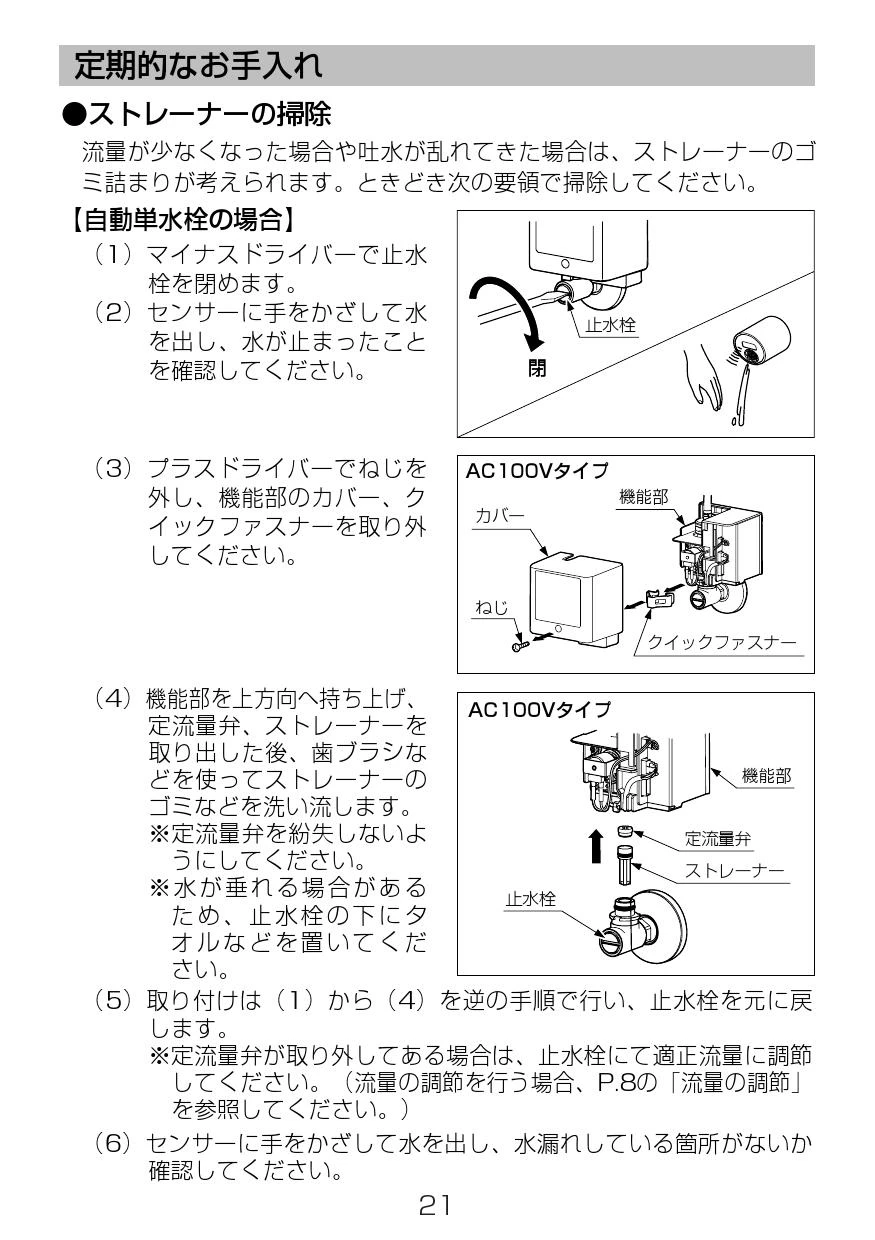 定期的なお手入れ

●ストレーナーの掃除

流量が少なくなった場合や吐水が乱れてきた場合は、ストレーナーのゴミ詰まりが考えられます。ときどき次の要領で掃除してください。

【自動単水栓の場合】

（1）マイナスドライバーで止水栓を閉めます。

（2）センサーに手をかざして水を出し、水が止まったことを確認してください。

止水栓

閉

（3）プラスドライバーでねじを外し、機能部のカバー、クイックファスナーを取り外してください。

AC100Vタイプ

機能部

カバー

ねじ

クイックファスナー

（4）機能部を上方向へ持ち上げ、定流量弁、ストレーナーを取り出した後、歯ブラシなどを使ってストレーナーのゴミなどを洗い流します。
※定流量弁を紛失しないようにしてください。
※水が垂れる場合があるため、止水栓の下にタオルなどを置いてください。

AC100Vタイプ

機能部

定流量弁

ストレーナー

止水栓

（5）取り付けは（1）から（4）を逆の手順で行い、止水栓を元に戻します。
※定流量弁が取り外してある場合は、止水栓にて適正流量に調節してください。（流量の調節を行う場合、P.8の「流量の調節」を参照してください。）

（6）センサーに手をかざして水を出し、水漏れしている箇所がないか確認してください。

21