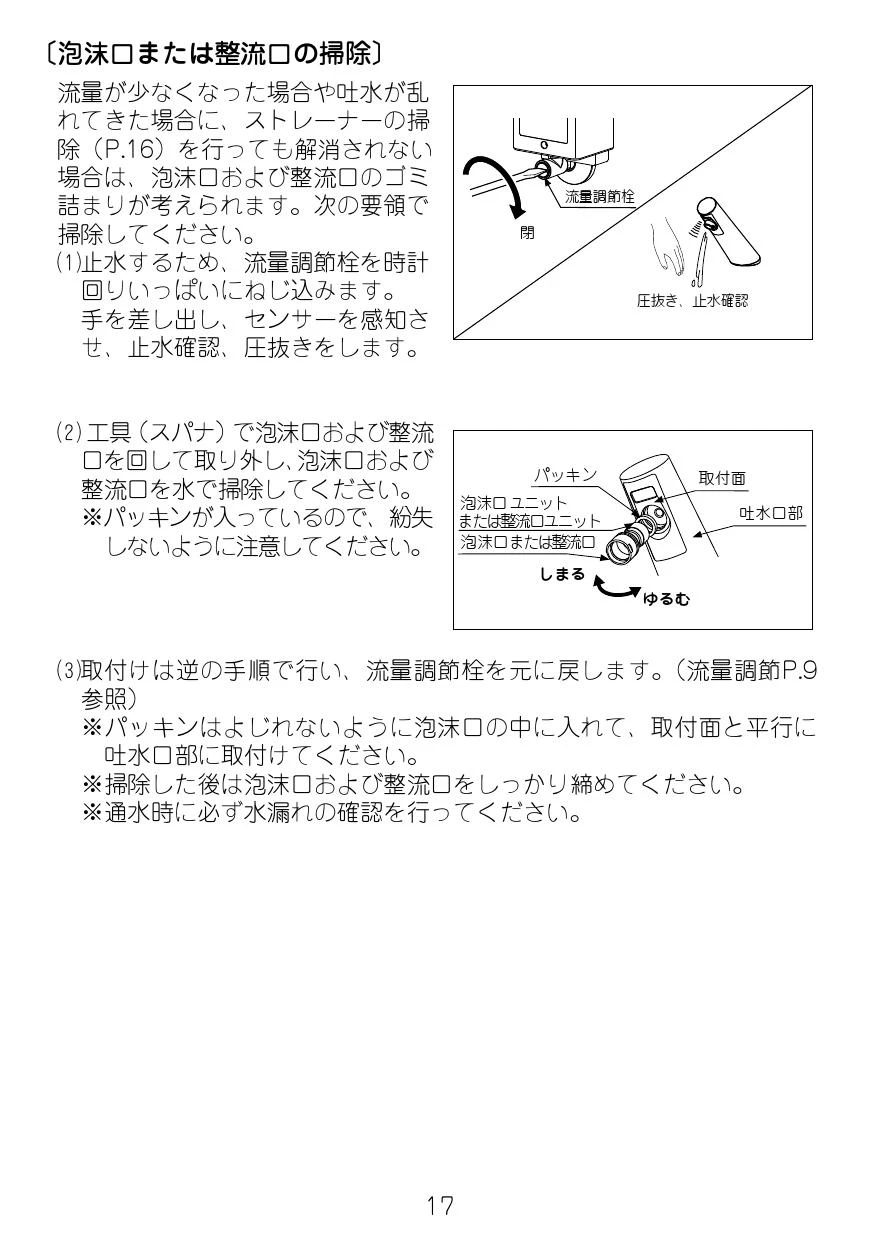 〔泡沫口または整流口の掃除〕

流量が少なくなった場合や吐水が乱れてきた場合に、ストレーナーの掃除（P.16）を行っても解消されない場合は、泡沫口および整流口のゴミ詰まりが考えられます。次の要領で掃除してください。

(1)止水するため、流量調節栓を時計回りいっぱいにねじ込みます。
手を差し出し、センサーを感知させ、止水確認、圧抜きをします。

流量調節栓

閉

圧抜き、止水確認

(2)工具（スパナ）で泡沫口および整流口を回して取り外し、泡沫口および整流口を水で掃除してください。
※パッキンが入っているので、紛失しないように注意してください。

パッキン

取付面

泡沫口ユニット
または整流口ユニット

吐水口部

泡沫口または整流口

しまる

ゆるむ

(3)取付けは逆の手順で行い、流量調節栓を元に戻します。（流量調節P.9参照）
※パッキンはよじれないように泡沫口の中に入れて、取付面と平行に吐水口部に取付けてください。
※掃除した後は泡沫口および整流口をしっかり締めてください。
※通水時に必ず水漏れの確認を行ってください。

17