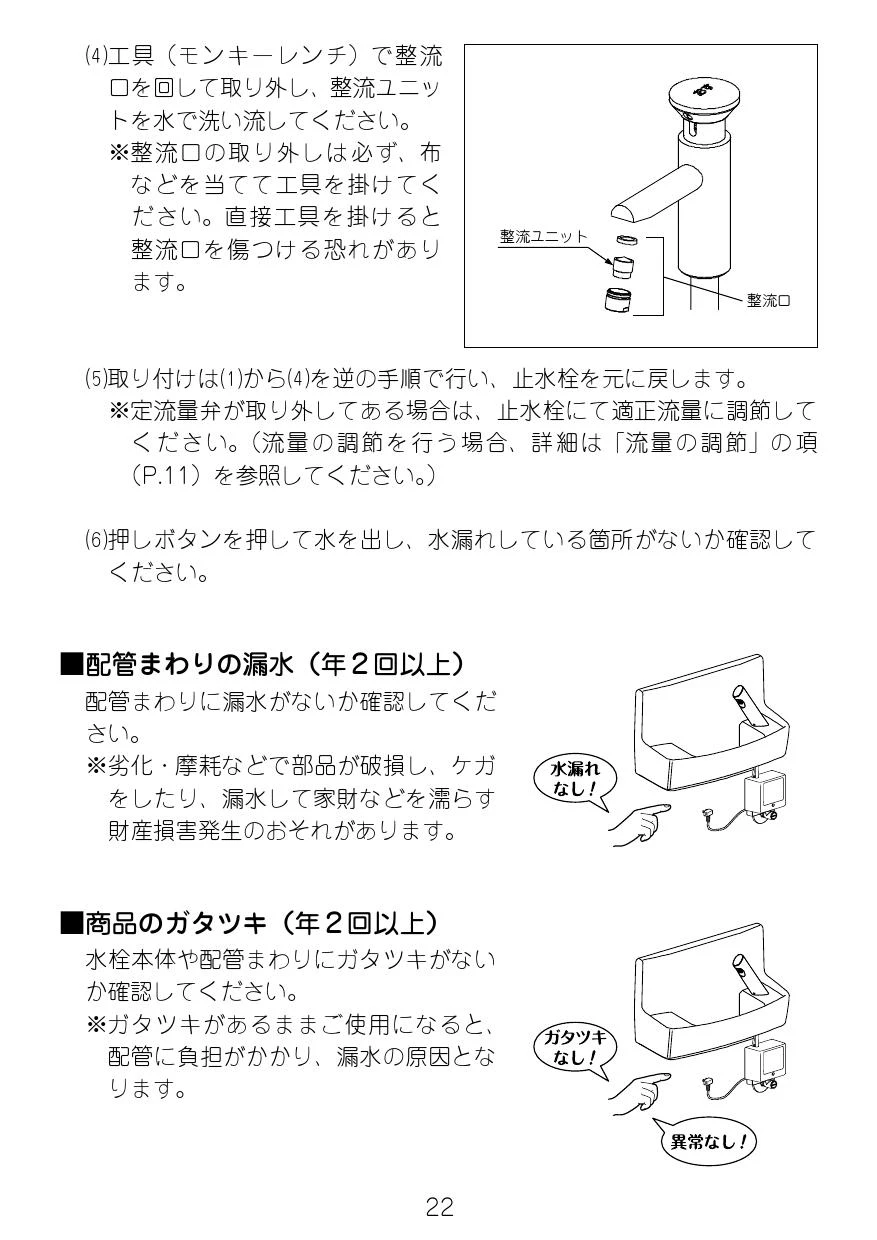 (4)工具（モンキーレンチ）で整流口を回して取り外し、整流ユニットを水で洗い流してください。
※整流口の取り外しは必ず、布などを当てて工具を掛けてください。直接工具を掛けると整流口を傷つける恐れがあります。

整流ユニット
整流口

(5)取り付けは(1)から(4)を逆の手順で行い、止水栓を元に戻します。
※定流量弁が取り外してある場合は、止水栓にて適正流量に調節してください。（流量の調節を行う場合、詳細は「流量の調節」の項（P.11）を参照してください。）

(6)押しボタンを押して水を出し、水漏れしている箇所がないか確認してください。

■配管まわりの漏水（年２回以上）
配管まわりに漏水がないか確認してください。
※劣化・摩耗などで部品が破損し、ケガをしたり、漏水して家財などを濡らす財産損害発生のおそれがあります。

水漏れなし！

■商品のガタツキ（年２回以上）
水栓本体や配管まわりにガタツキがないか確認してください。
※ガタツキがあるままご使用になると、配管に負担がかかり、漏水の原因となります。

ガタツキなし！

異常なし！

22