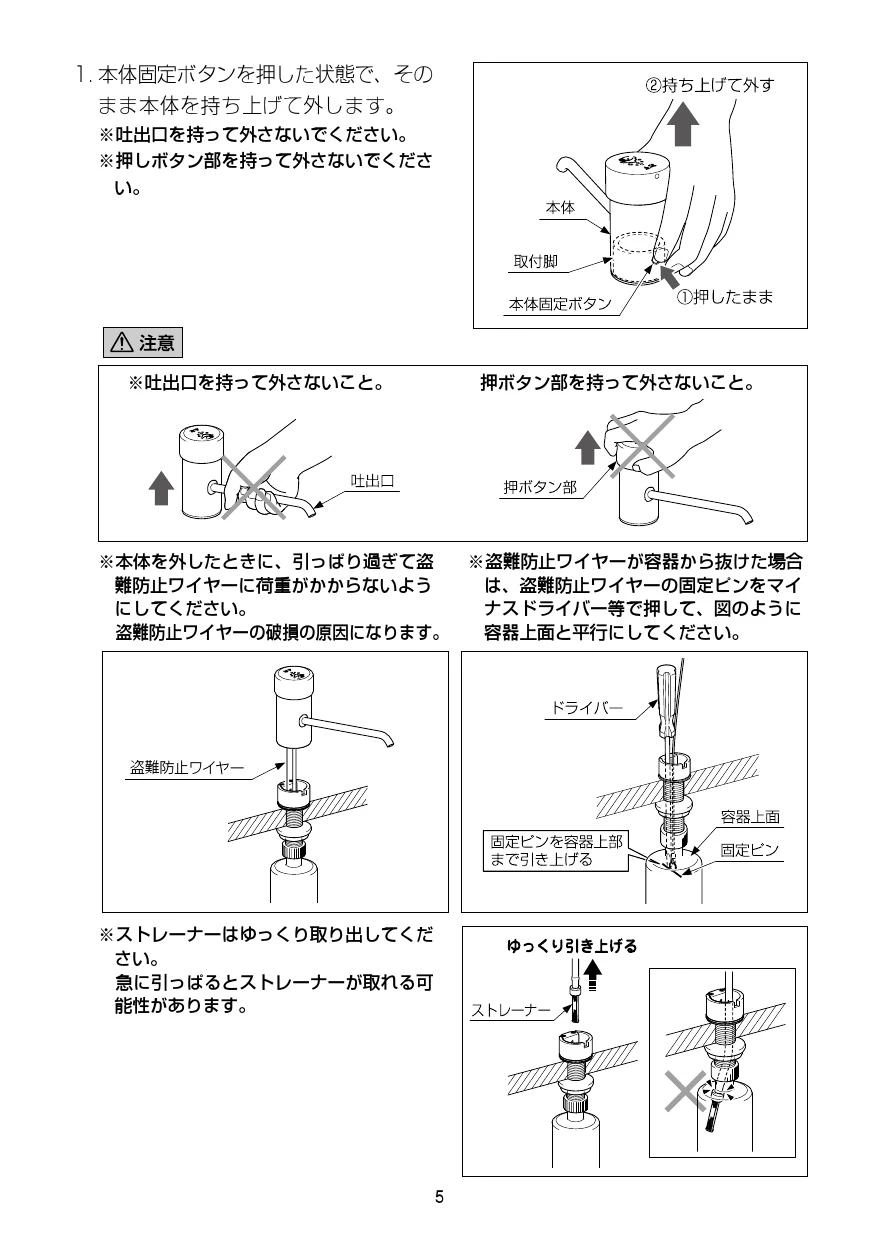 1. 本体固定ボタンを押した状態で、そのまま本体を持ち上げて外します。
※吐出口を持って外さないでください。
※押しボタン部を持って外さないでください。

②持ち上げて外す
本体
取付脚
本体固定ボタン
①押したまま

⚠ 注意

※吐出口を持って外さないこと。
吐出口

押ボタン部を持って外さないこと。
押ボタン部

※本体を外したときに、引っぱり過ぎて盗難防止ワイヤーに荷重がかからないようにしてください。
盗難防止ワイヤーの破損の原因になります。

盗難防止ワイヤー

※盗難防止ワイヤーが容器から抜けた場合は、盗難防止ワイヤーの固定ピンをマイナスドライバー等で押して、図のように容器上面と平行にしてください。

ドライバー
容器上面
固定ピンを容器上部まで引き上げる
固定ピン

※ストレーナーはゆっくり取り出してください。
急に引っぱるとストレーナーが取れる可能性があります。

ゆっくり引き上げる
ストレーナー

5