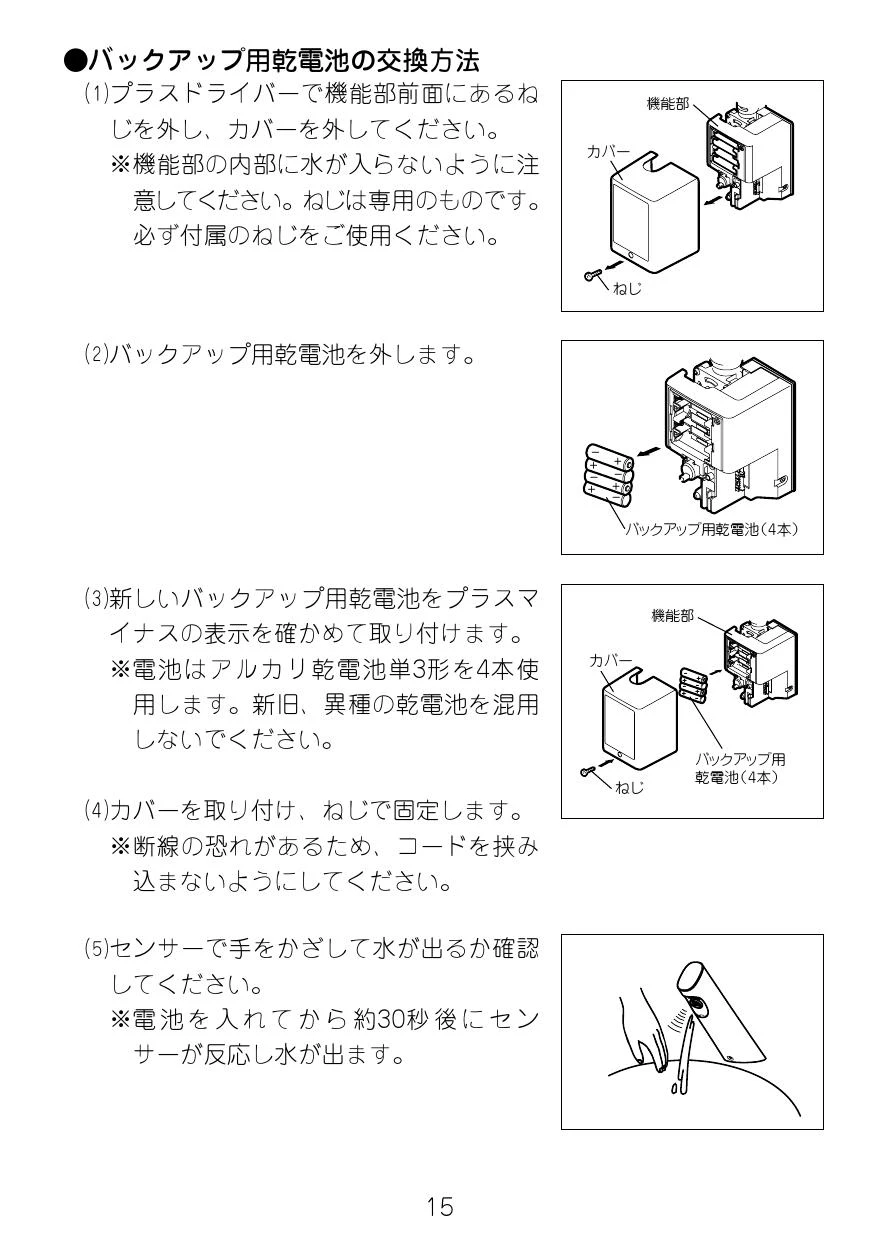 ●バックアップ用乾電池の交換方法

(1)プラスドライバーで機能部前面にあるねじを外し、カバーを外してください。
※機能部の内部に水が入らないように注意してください。ねじは専用のものです。必ず付属のねじをご使用ください。

機能部
カバー
ねじ

(2)バックアップ用乾電池を外します。

バックアップ用乾電池(4本)

(3)新しいバックアップ用乾電池をプラスマイナスの表示を確かめて取り付けます。
※電池はアルカリ乾電池単3形を4本使用します。新旧、異種の乾電池を混用しないでください。

機能部
カバー
バックアップ用乾電池(4本)
ねじ

(4)カバーを取り付け、ねじで固定します。
※断線の恐れがあるため、コードを挟み込まないようにしてください。

(5)センサーで手をかざして水が出るか確認してください。
※電池を入れてから約30秒後にセンサーが反応し水が出ます。

15