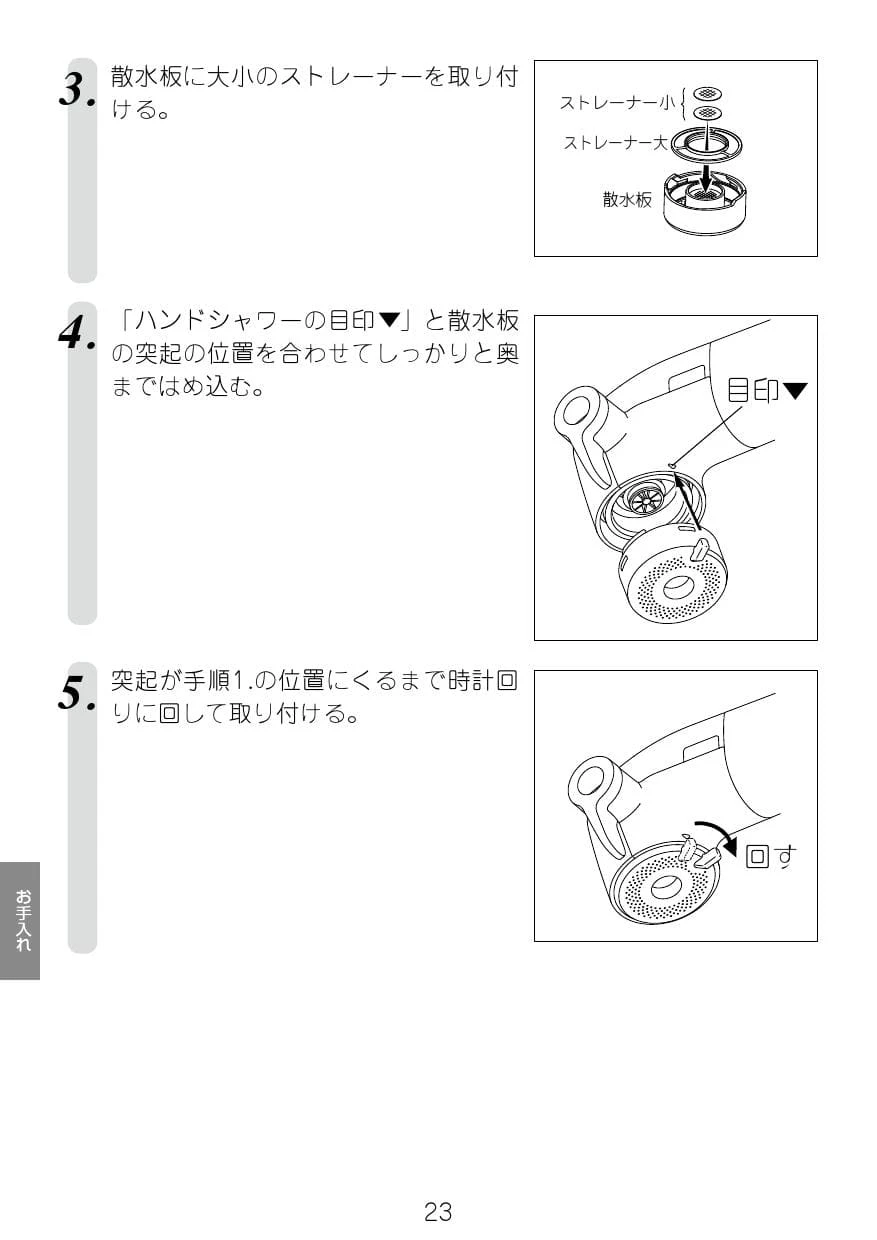 3. 散水板に大小のストレーナーを取り付ける。

ストレーナー小
ストレーナー大
散水板

4. 「ハンドシャワーの目印▼」と散水板の突起の位置を合わせてしっかりと奥まではめ込む。

目印▼

5. 突起が手順1.の位置にくるまで時計回りに回して取り付ける。

回す

お手入れ

23