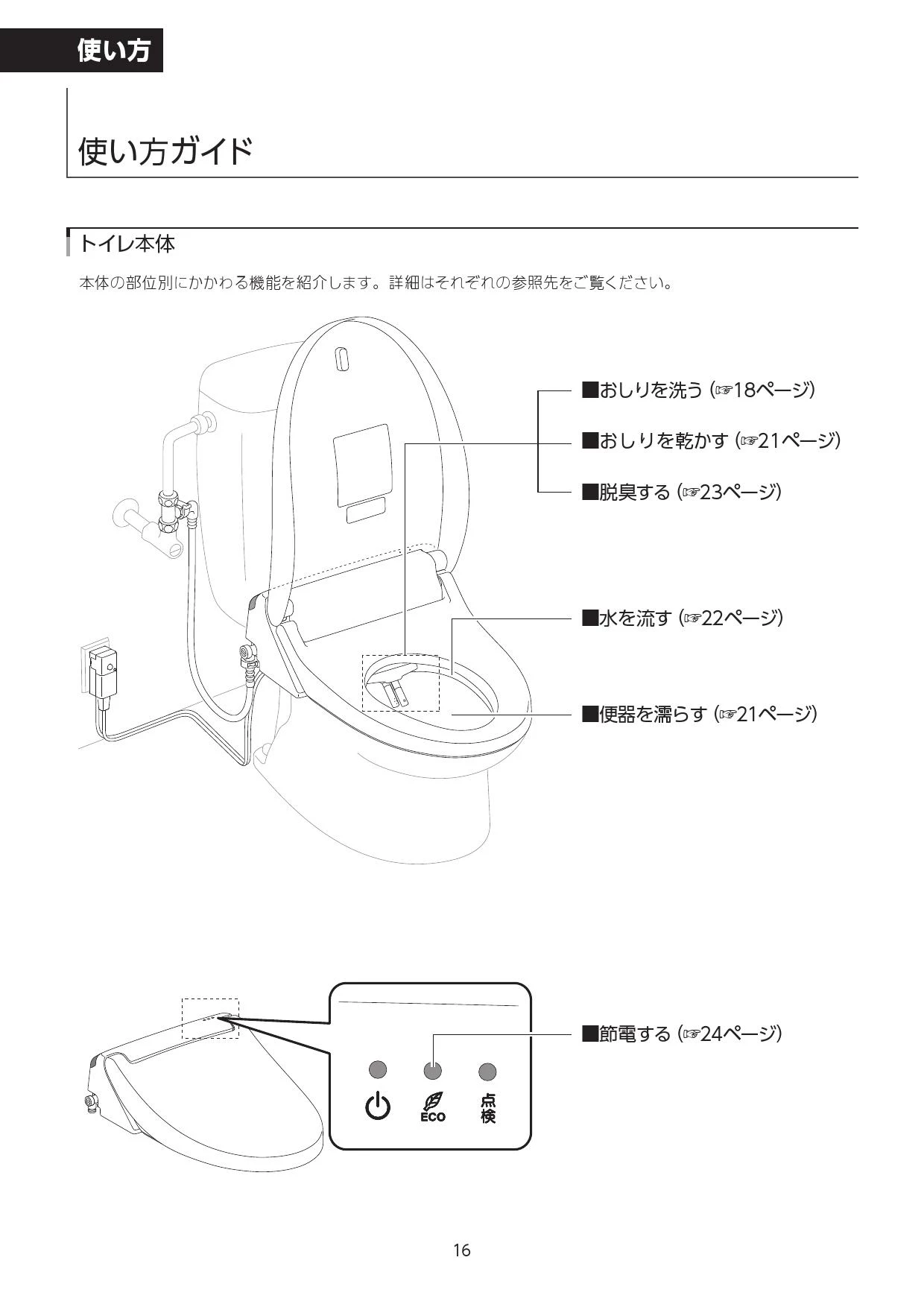 使い方

使い方ガイド

トイレ本体

本体の部位別にかかわる機能を紹介します。詳細はそれぞれの参照先をご覧ください。

■おしりを洗う (☞18ページ)

■おしりを乾かす (☞21ページ)

■脱臭する (☞23ページ)

■水を流す (☞22ページ)

■便器を濡らす (☞21ページ)

■節電する (☞24ページ)

ECO

点検

16