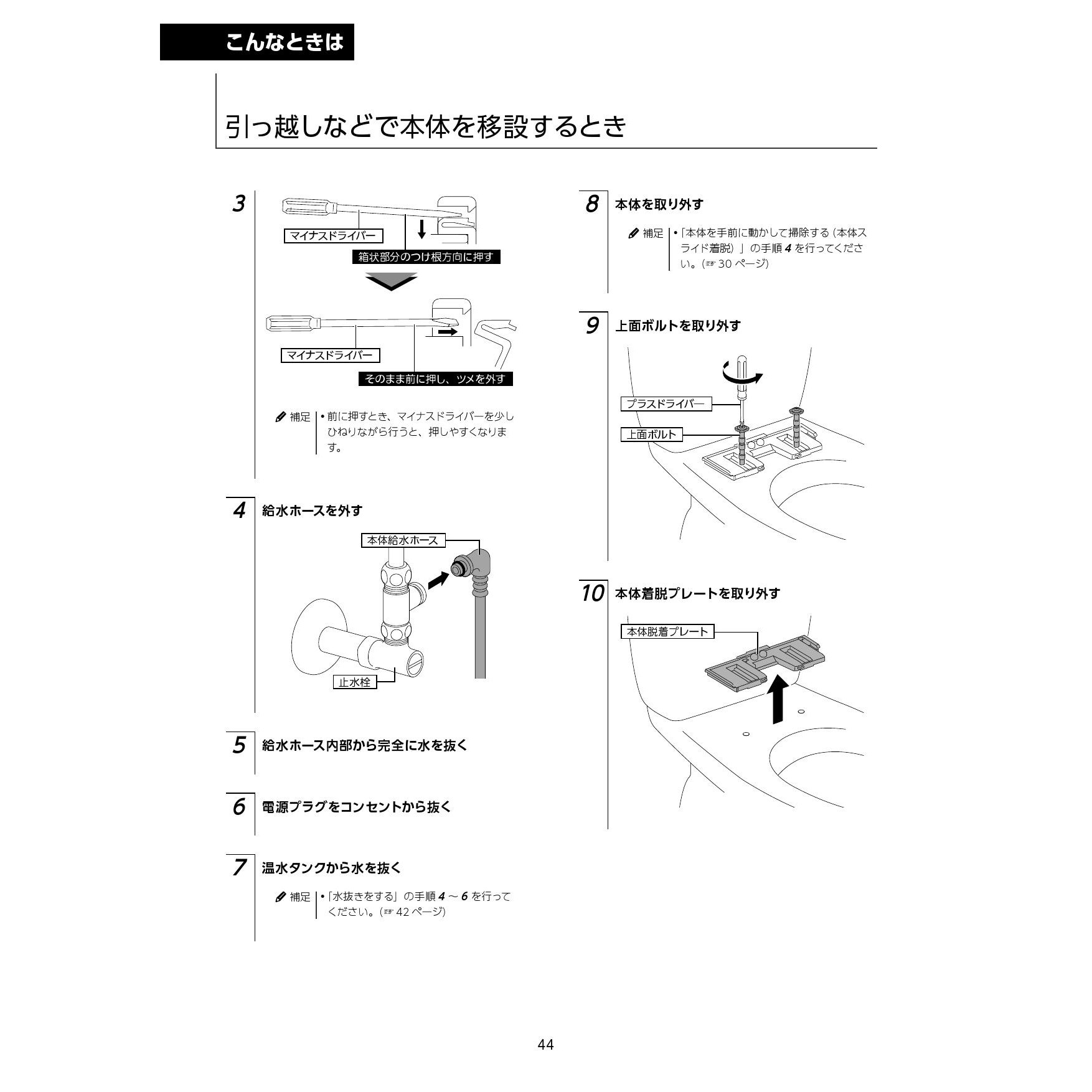 こんなときは

引っ越しなどで本体を移設するとき

3

マイナスドライバー

箱状部分のつけ根方向に押す

マイナスドライバー

そのまま前に押し、ツメを外す

補足 • 前に押すとき、マイナスドライバーを少しひねりながら行うと、押しやすくなります。

4 給水ホースを外す

本体給水ホース

止水栓

5 給水ホース内部から完全に水を抜く

6 電源プラグをコンセントから抜く

7 温水タンクから水を抜く

補足 •「水抜きをする」の手順 4 ～ 6 を行ってください。(☞ 42 ページ)

8 本体を取り外す

補足 •「本体を手前に動かして掃除する (本体スライド着脱) 」の手順 4 を行ってください。(☞ 30 ページ)

9 上面ボルトを取り外す

プラスドライバー

上面ボルト

10 本体着脱プレートを取り外す

本体脱着プレート

44