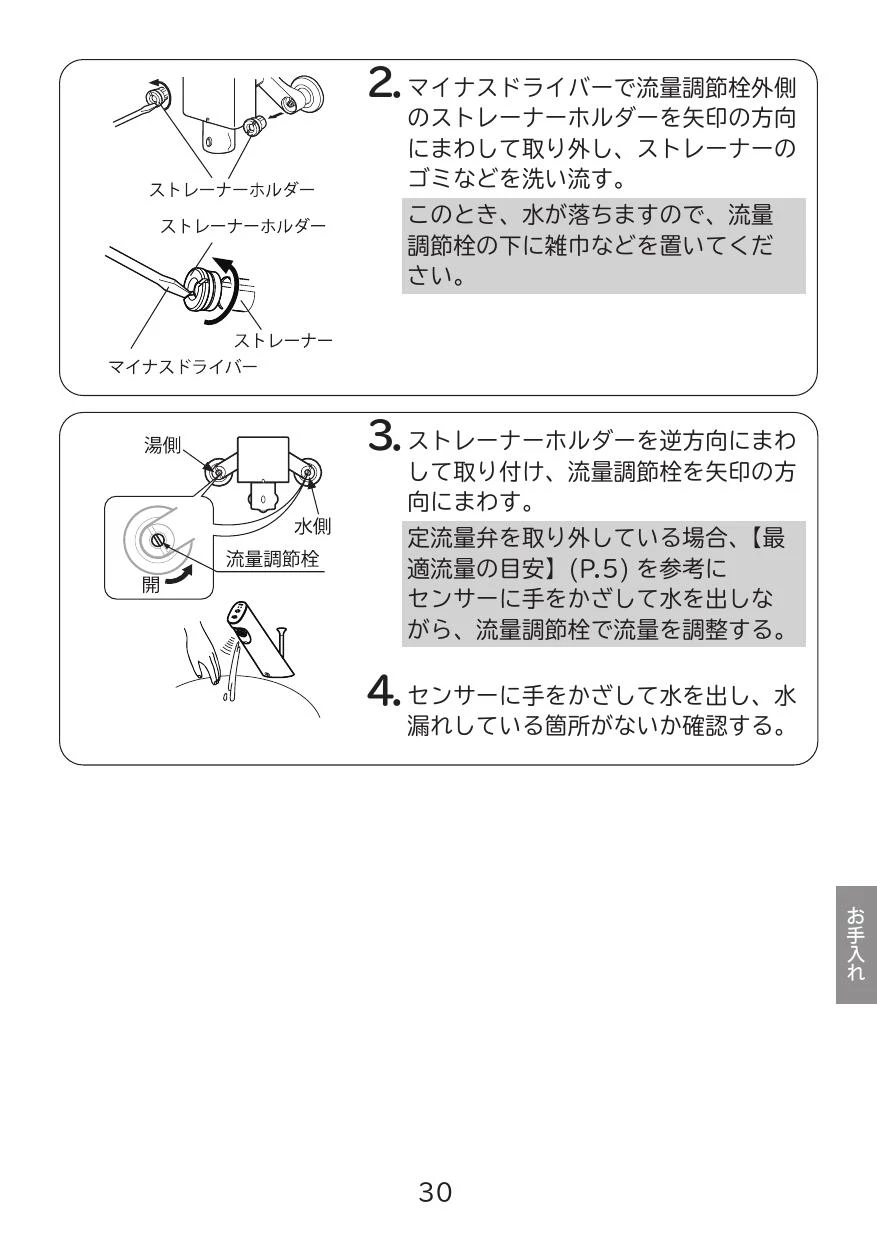 ストレーナーホルダー

ストレーナーホルダー

ストレーナー

マイナスドライバー

2. マイナスドライバーで流量調節栓外側のストレーナーホルダーを矢印の方向にまわして取り外し、ストレーナーのゴミなどを洗い流す。

このとき、水が落ちますので、流量調節栓の下に雑巾などを置いてください。

湯側

水側

流量調節栓

開

3. ストレーナーホルダーを逆方向にまわして取り付け、流量調節栓を矢印の方向にまわす。

定流量弁を取り外している場合、【最適流量の目安】(P.5) を参考にセンサーに手をかざして水を出しながら、流量調節栓で流量を調整する。

4. センサーに手をかざして水を出し、水漏れしている箇所がないか確認する。

お手入れ

30