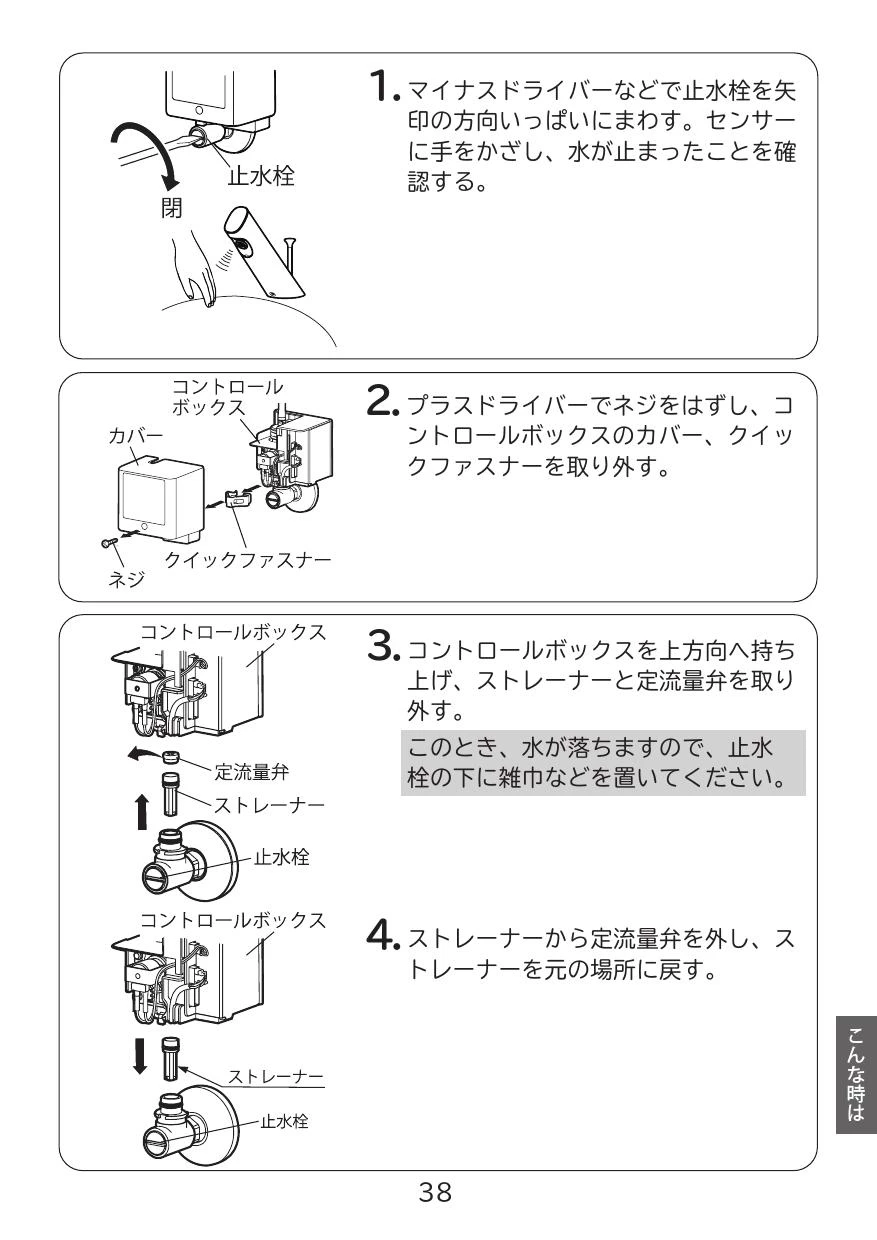 止水栓

閉

1. マイナスドライバーなどで止水栓を矢印の方向いっぱいにまわす。センサーに手をかざし、水が止まったことを確認する。

コントロールボックス

カバー

クイックファスナー

ネジ

2. プラスドライバーでネジをはずし、コントロールボックスのカバー、クイックファスナーを取り外す。

コントロールボックス

定流量弁

ストレーナー

止水栓

3. コントロールボックスを上方向へ持ち上げ、ストレーナーと定流量弁を取り外す。

このとき、水が落ちますので、止水栓の下に雑巾などを置いてください。

コントロールボックス

ストレーナー

止水栓

4. ストレーナーから定流量弁を外し、ストレーナーを元の場所に戻す。

こんな時は

38