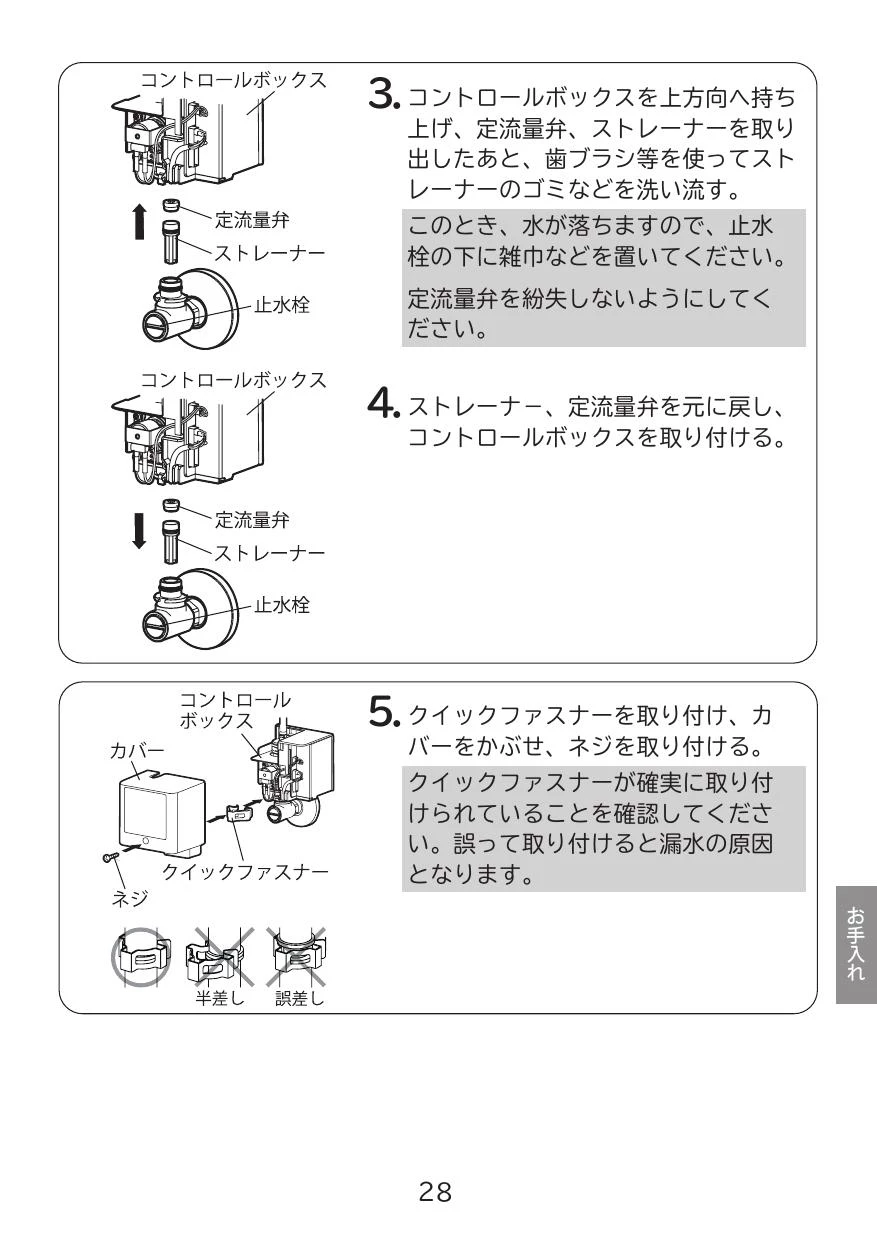 コントロールボックス

定流量弁

ストレーナー

止水栓

3. コントロールボックスを上方向へ持ち上げ、定流量弁、ストレーナーを取り出したあと、歯ブラシ等を使ってストレーナーのゴミなどを洗い流す。

このとき、水が落ちますので、止水栓の下に雑巾などを置いてください。

定流量弁を紛失しないようにしてください。

コントロールボックス

定流量弁

ストレーナー

止水栓

4. ストレーナー、定流量弁を元に戻し、コントロールボックスを取り付ける。

コントロールボックス

カバー

クイックファスナー

ネジ

半差し　誤差し

5. クイックファスナーを取り付け、カバーをかぶせ、ネジを取り付ける。

クイックファスナーが確実に取り付けられていることを確認してください。誤って取り付けると漏水の原因となります。

お手入れ

28