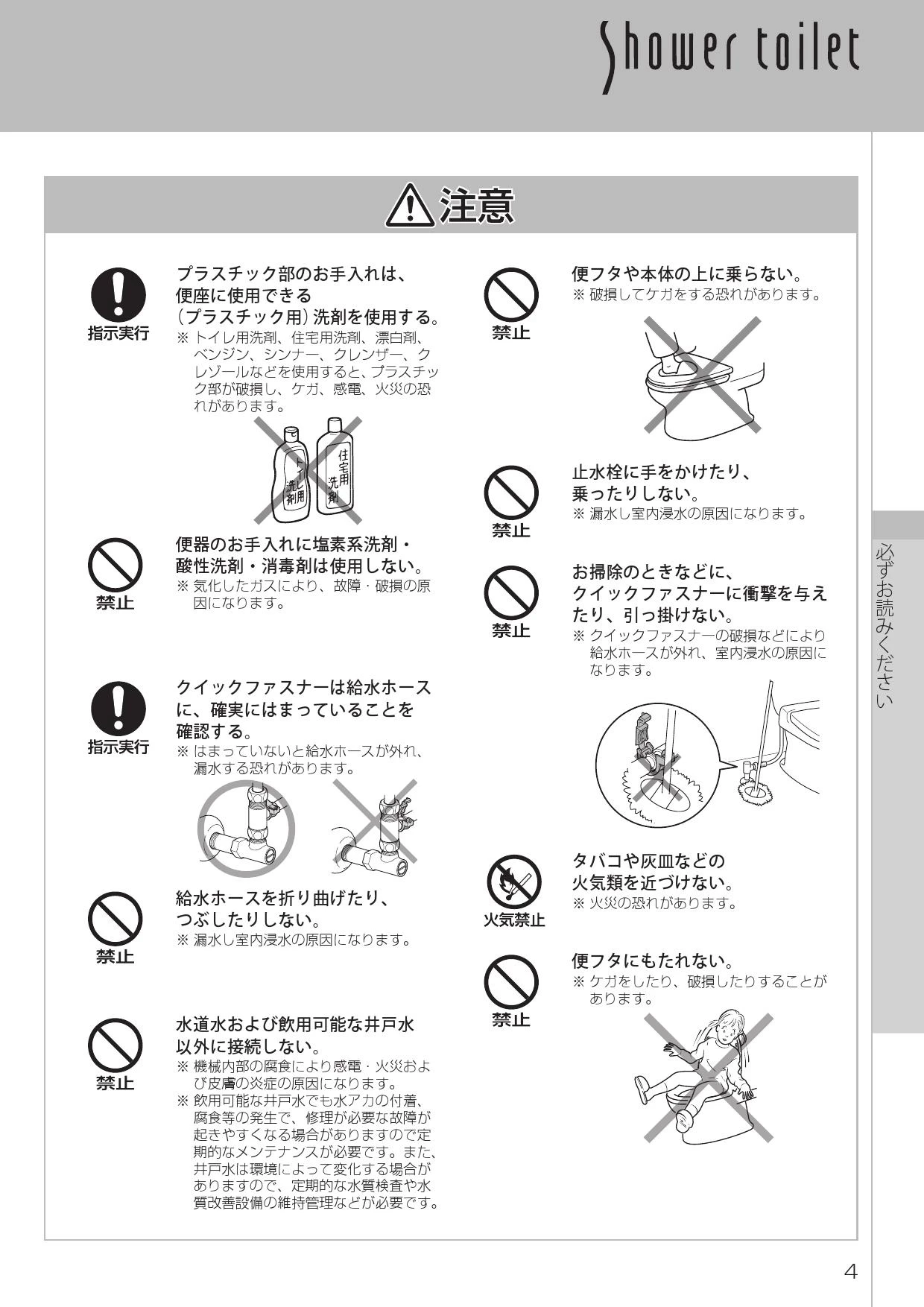 Shower toilet

注意

指示実行
プラスチック部のお手入れは、便座に使用できる（プラスチック用）洗剤を使用する。
※ トイレ用洗剤、住宅用洗剤、漂白剤、ベンジン、シンナー、クレンザー、クレゾールなどを使用すると、プラスチック部が破損し、ケガ、感電、火災の恐れがあります。

トイレ用洗剤　住宅用洗剤

禁止
便器のお手入れに塩素系洗剤・酸性洗剤・消毒剤は使用しない。
※ 気化したガスにより、故障・破損の原因になります。

指示実行
クイックファスナーは給水ホースに、確実にはまっていることを確認する。
※ はまっていないと給水ホースが外れ、漏水する恐れがあります。

禁止
給水ホースを折り曲げたり、つぶしたりしない。
※ 漏水し室内浸水の原因になります。

禁止
水道水および飲用可能な井戸水以外に接続しない。
※ 機械内部の腐食により感電・火災および皮膚の炎症の原因になります。
※ 飲用可能な井戸水でも水アカの付着、腐食等の発生で、修理が必要な故障が起きやすくなる場合がありますので定期的なメンテナンスが必要です。また、井戸水は環境によって変化する場合がありますので、定期的な水質検査や水質改善設備の維持管理などが必要です。

禁止
便フタや本体の上に乗らない。
※ 破損してケガをする恐れがあります。

禁止
止水栓に手をかけたり、乗ったりしない。
※ 漏水し室内浸水の原因になります。

禁止
お掃除のときなどに、クイックファスナーに衝撃を与えたり、引っ掛けない。
※ クイックファスナーの破損などにより給水ホースが外れ、室内浸水の原因になります。

火気禁止
タバコや灰皿などの火気類を近づけない。
※ 火災の恐れがあります。

禁止
便フタにもたれない。
※ ケガをしたり、破損したりすることがあります。

必ずお読みください

4