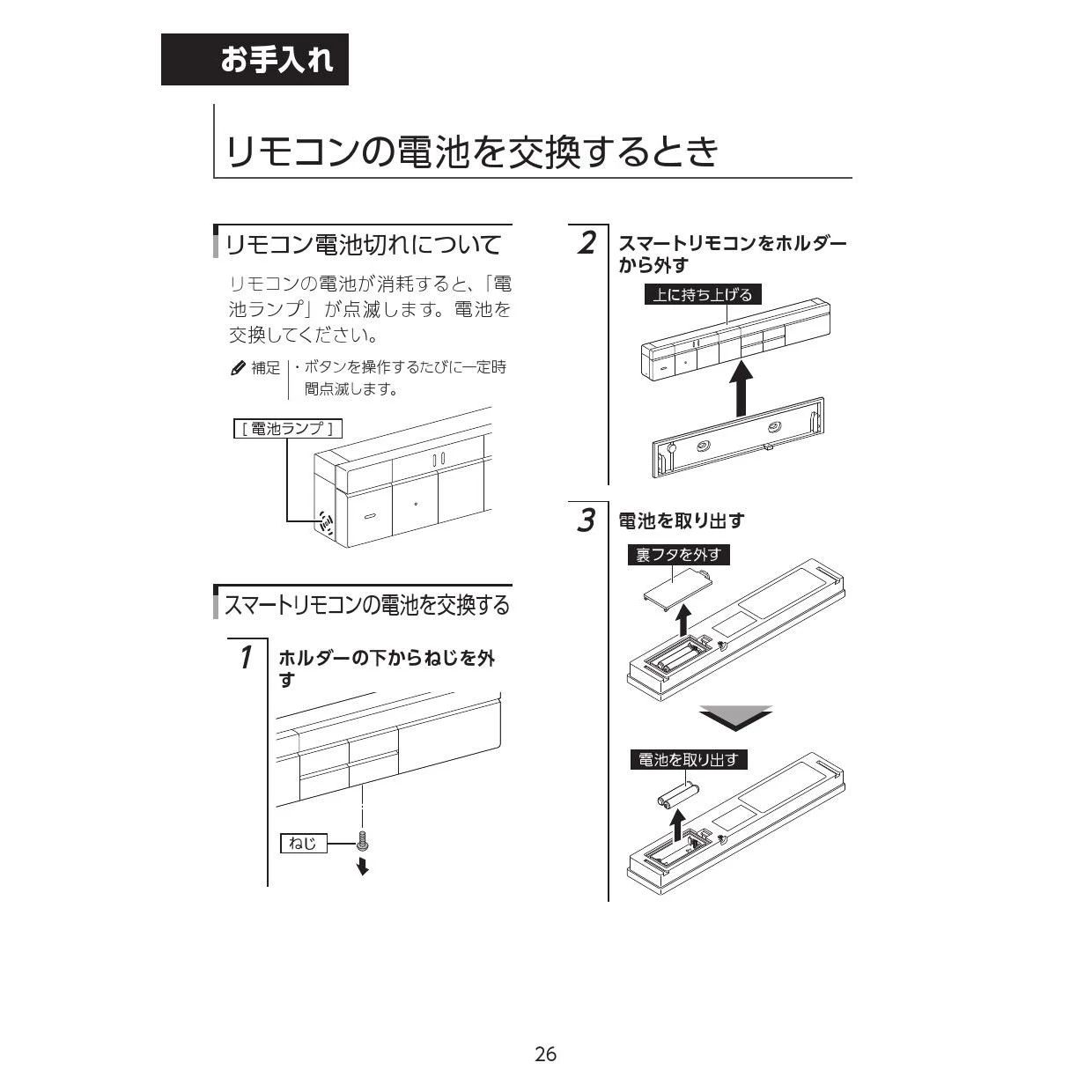 お手入れ

リモコンの電池を交換するとき

リモコン電池切れについて

リモコンの電池が消耗すると、「電池ランプ」が点滅します。電池を交換してください。

補足 ・ボタンを操作するたびに一定時間点滅します。

[ 電池ランプ ]

スマートリモコンの電池を交換する

1 ホルダーの下からねじを外す

ねじ

2 スマートリモコンをホルダーから外す

上に持ち上げる

3 電池を取り出す

裏フタを外す

電池を取り出す

26