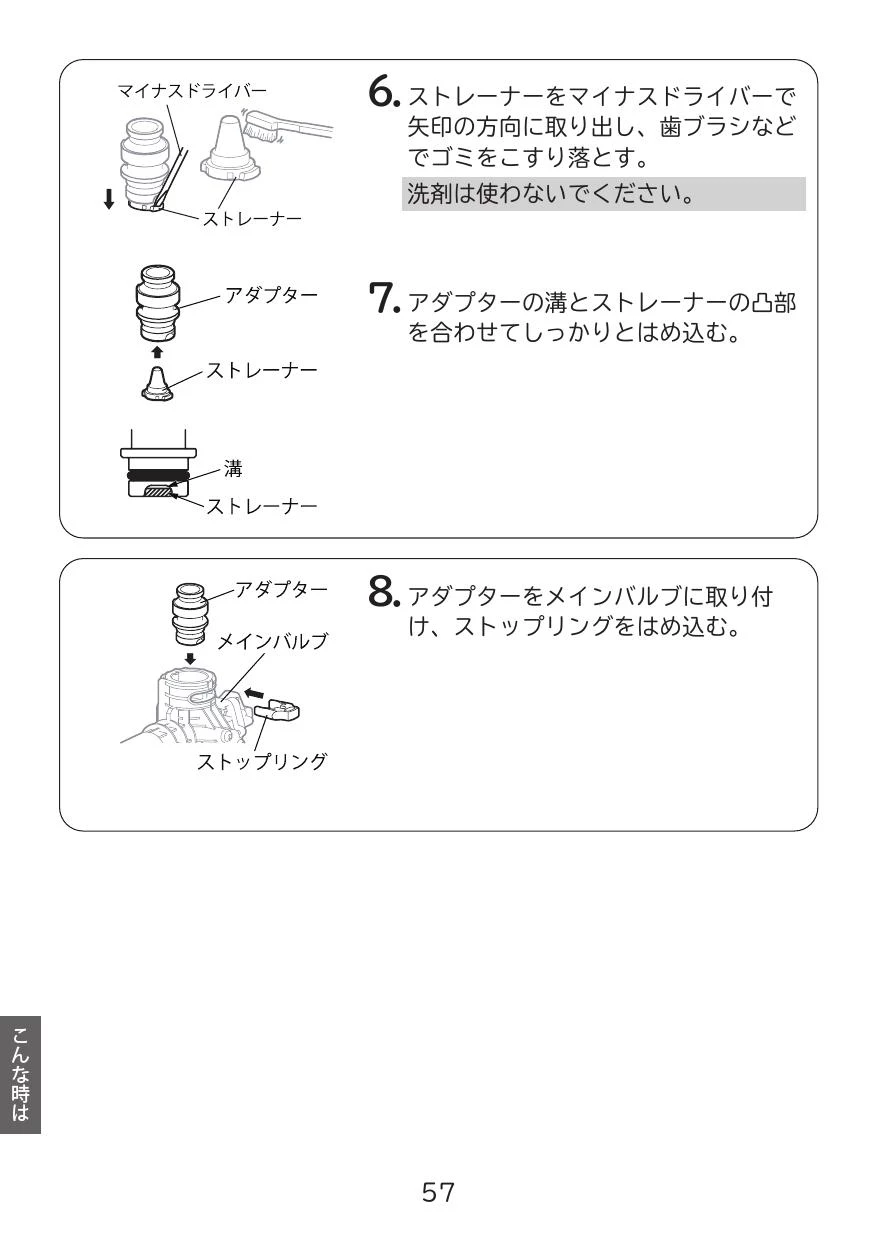 マイナスドライバー

ストレーナー

6. ストレーナーをマイナスドライバーで矢印の方向に取り出し、歯ブラシなどでゴミをこすり落とす。

洗剤は使わないでください。

アダプター

ストレーナー

溝

ストレーナー

7. アダプターの溝とストレーナーの凸部を合わせてしっかりとはめ込む。

アダプター

メインバルブ

ストップリング

8. アダプターをメインバルブに取り付け、ストップリングをはめ込む。

こんな時は

57