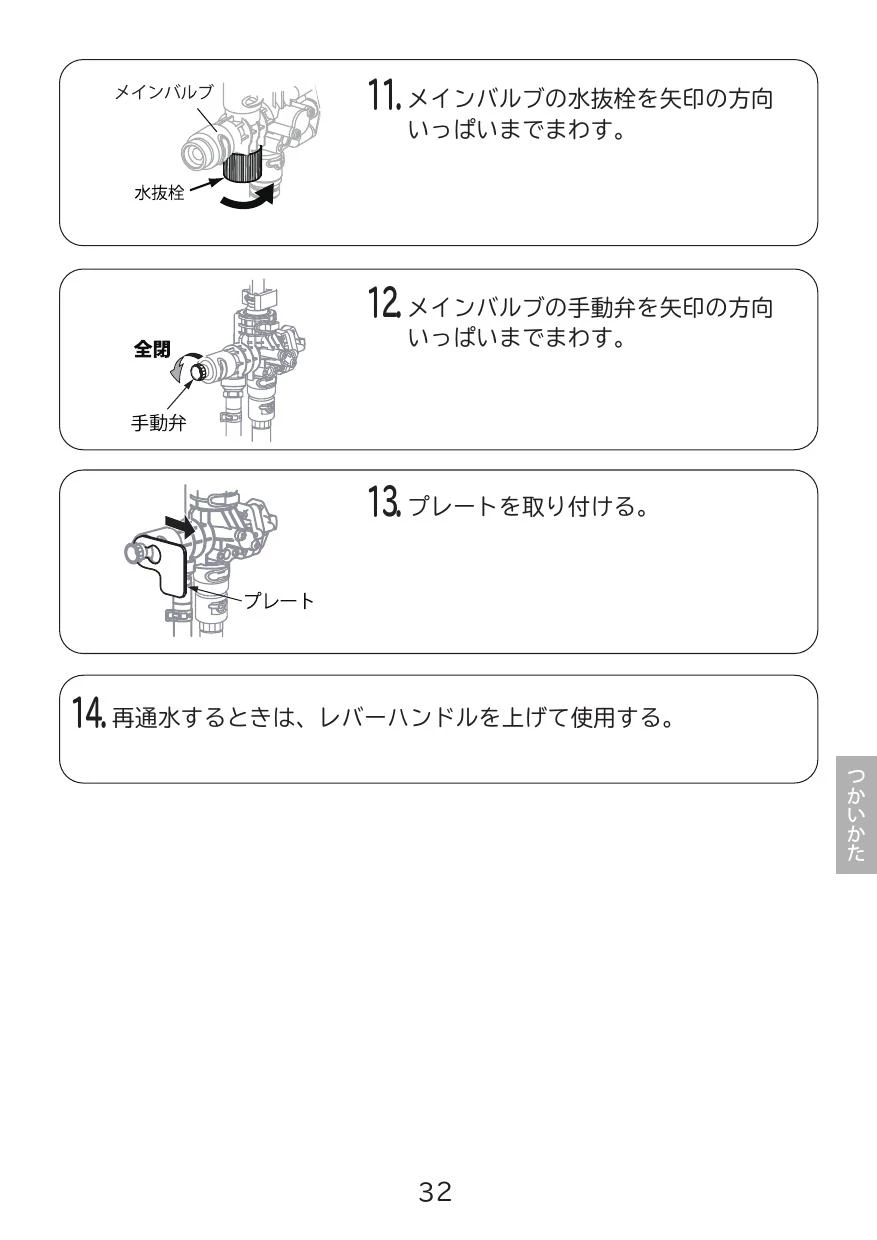 メインバルブ

水抜栓

11. メインバルブの水抜栓を矢印の方向いっぱいまでまわす。

全閉

手動弁

12. メインバルブの手動弁を矢印の方向いっぱいまでまわす。

プレート

13. プレートを取り付ける。

14. 再通水するときは、レバーハンドルを上げて使用する。

つかいかた

32