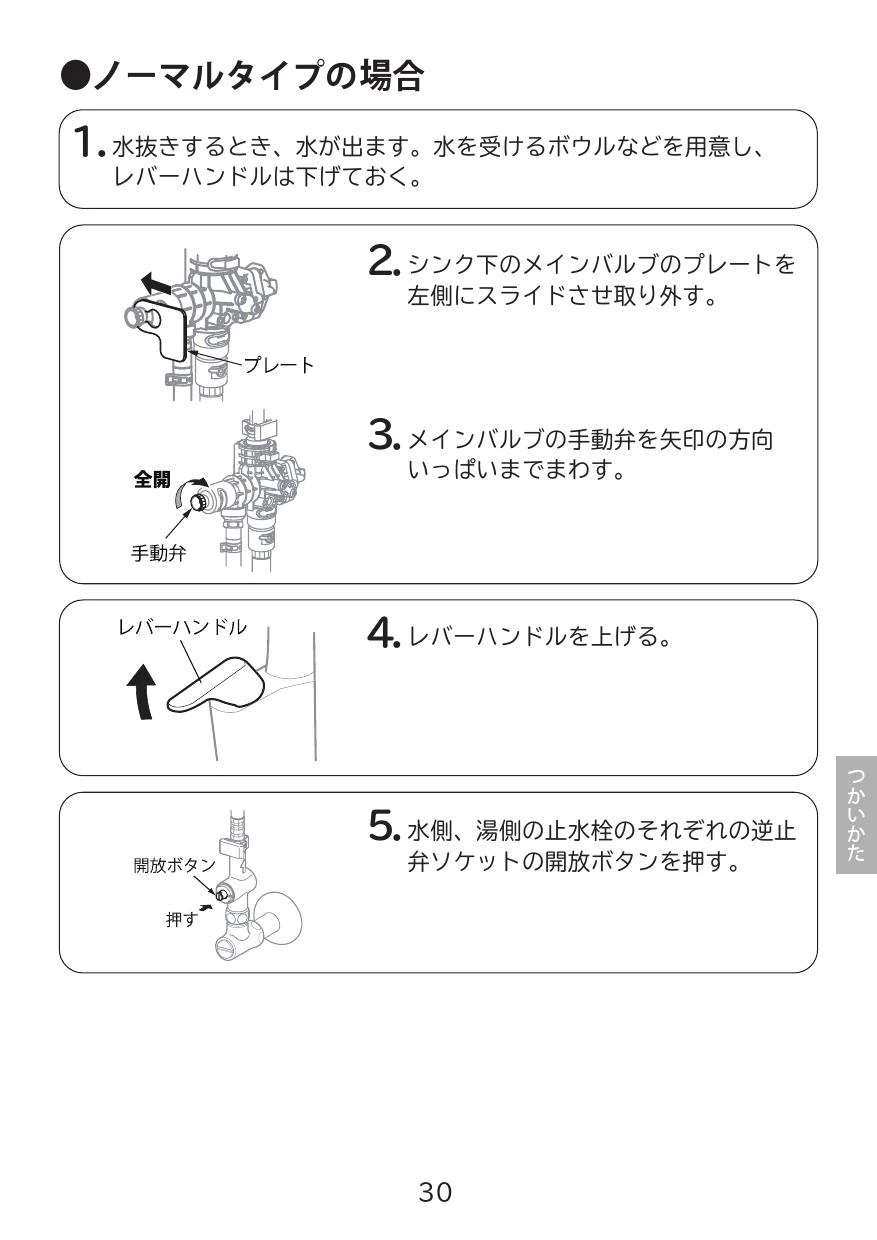 ●ノーマルタイプの場合

1. 水抜きするとき、水が出ます。水を受けるボウルなどを用意し、レバーハンドルは下げておく。

プレート

2. シンク下のメインバルブのプレートを左側にスライドさせ取り外す。

全開

手動弁

3. メインバルブの手動弁を矢印の方向いっぱいまでまわす。

レバーハンドル

4. レバーハンドルを上げる。

開放ボタン

押す

5. 水側、湯側の止水栓のそれぞれの逆止弁ソケットの開放ボタンを押す。

つかいかた

30