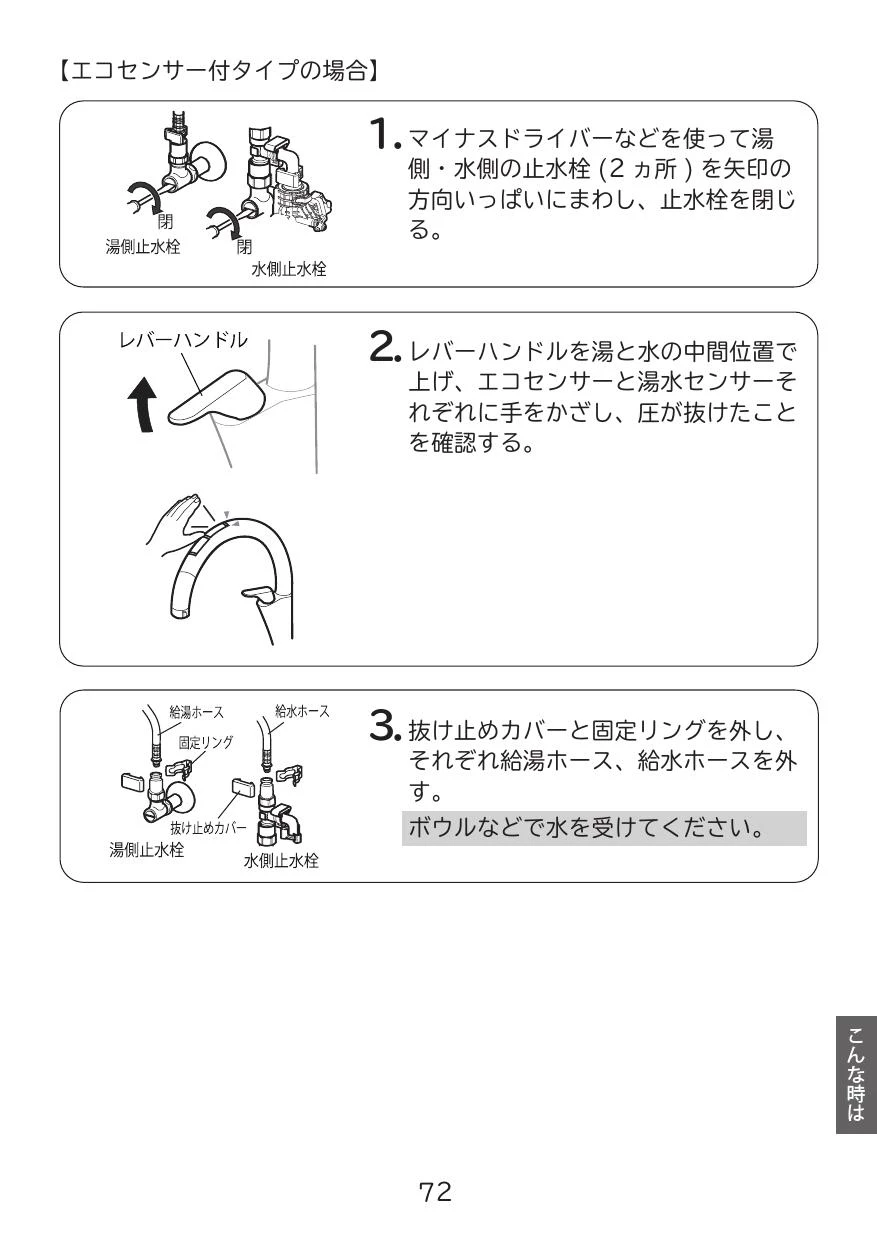 【エコセンサー付タイプの場合】

閉
湯側止水栓
閉
水側止水栓

1. マイナスドライバーなどを使って湯側・水側の止水栓 (2 ヵ所 ) を矢印の方向いっぱいにまわし、止水栓を閉じる。

レバーハンドル

2. レバーハンドルを湯と水の中間位置で上げ、エコセンサーと湯水センサーそれぞれに手をかざし、圧が抜けたことを確認する。

給湯ホース
給水ホース
固定リング
抜け止めカバー
湯側止水栓
水側止水栓

3. 抜け止めカバーと固定リングを外し、それぞれ給湯ホース、給水ホースを外す。

ボウルなどで水を受けてください。

こんな時は

72