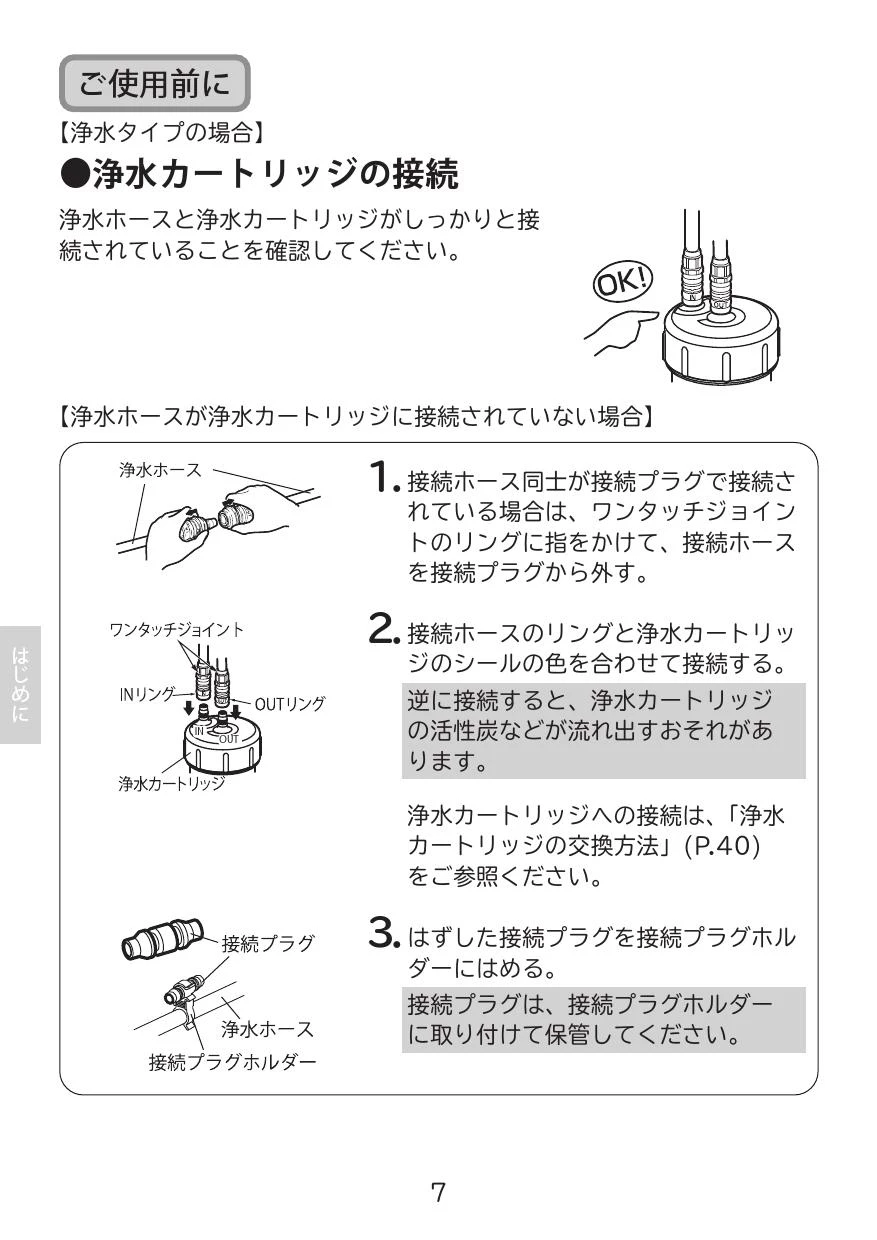 ご使用前に

【浄水タイプの場合】

●浄水カートリッジの接続

浄水ホースと浄水カートリッジがしっかりと接続されていることを確認してください。

OK!

IN OUT

【浄水ホースが浄水カートリッジに接続されていない場合】

浄水ホース

1. 接続ホース同士が接続プラグで接続されている場合は、ワンタッチジョイントのリングに指をかけて、接続ホースを接続プラグから外す。

ワンタッチジョイント

INリング

OUTリング

IN

OUT

浄水カートリッジ

2. 接続ホースのリングと浄水カートリッジのシールの色を合わせて接続する。

逆に接続すると、浄水カートリッジの活性炭などが流れ出すおそれがあります。

浄水カートリッジへの接続は、「浄水カートリッジの交換方法」(P.40)をご参照ください。

接続プラグ

浄水ホース

接続プラグホルダー

3. はずした接続プラグを接続プラグホルダーにはめる。

接続プラグは、接続プラグホルダーに取り付けて保管してください。

はじめに

7