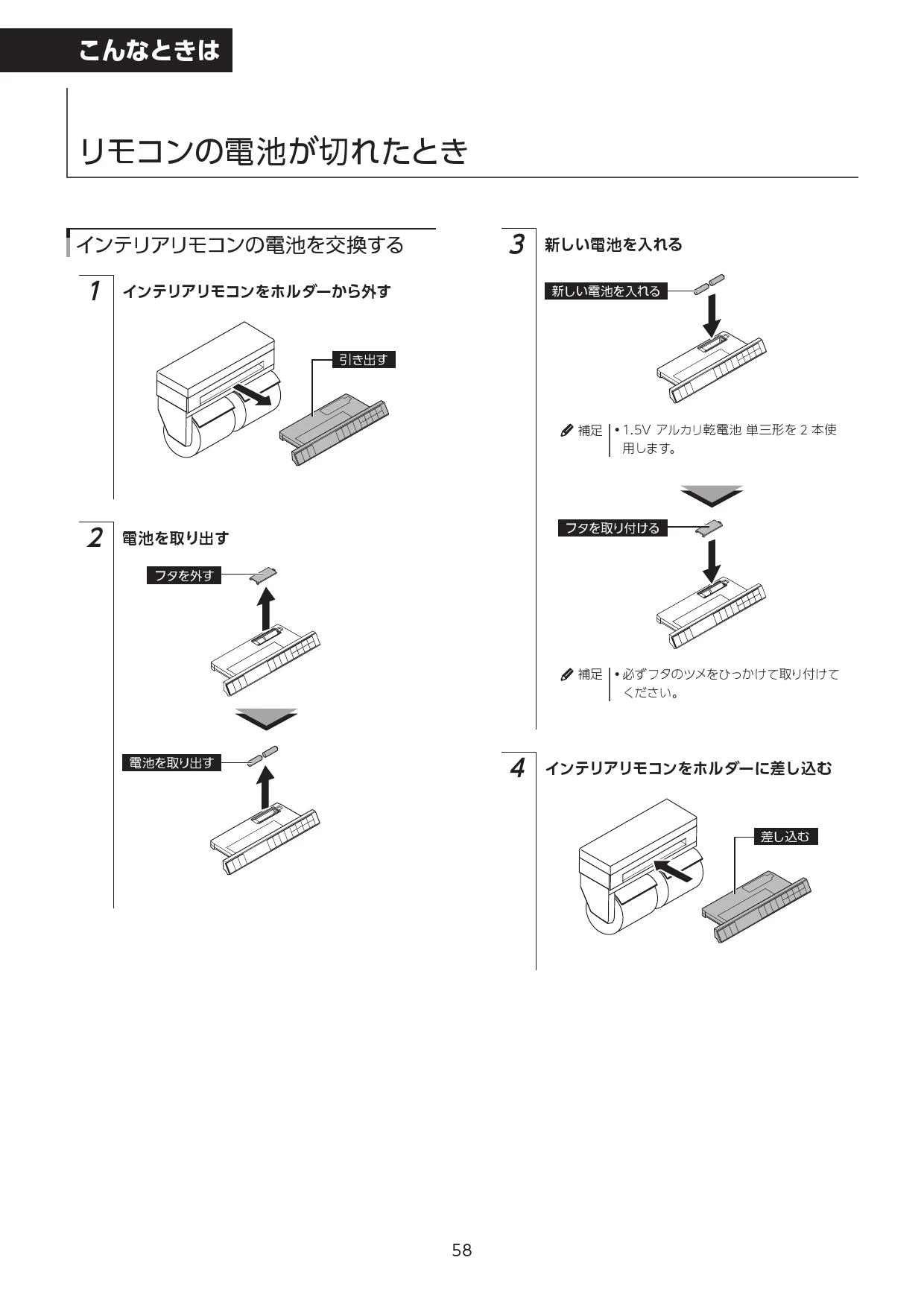 こんなときは

リモコンの電池が切れたとき

インテリアリモコンの電池を交換する

1 インテリアリモコンをホルダーから外す

引き出す

2 電池を取り出す

フタを外す

電池を取り出す

3 新しい電池を入れる

新しい電池を入れる

補足 • 1.5V アルカリ乾電池 単三形を 2 本使用します。

フタを取り付ける

補足 • 必ずフタのツメをひっかけて取り付けてください。

4 インテリアリモコンをホルダーに差し込む

差し込む

58