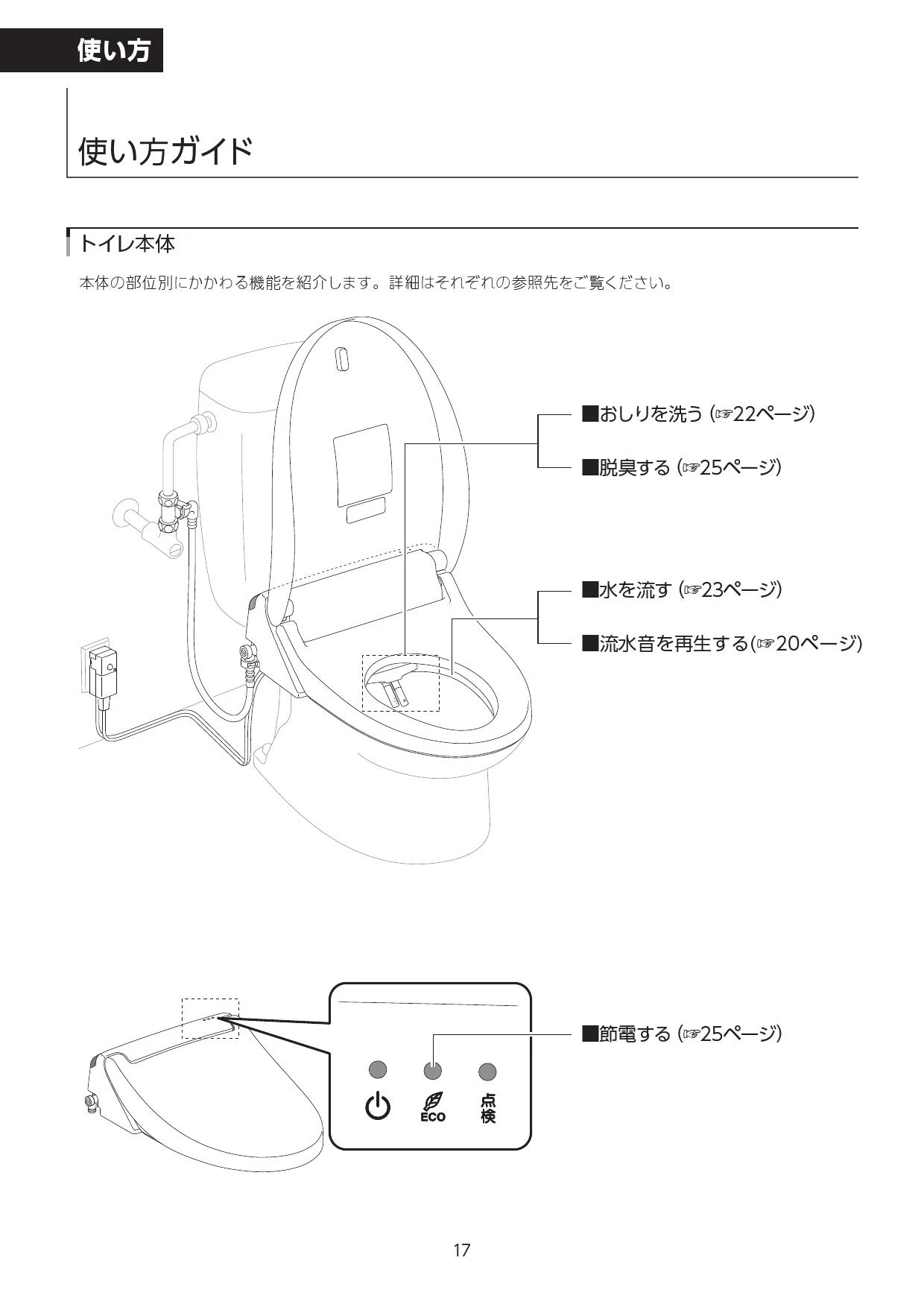 使い方

使い方ガイド

トイレ本体

本体の部位別にかかわる機能を紹介します。詳細はそれぞれの参照先をご覧ください。

■おしりを洗う (☞22ページ)

■脱臭する (☞25ページ)

■水を流す (☞23ページ)

■流水音を再生する(☞20ページ)

■節電する (☞25ページ)

ECO

点検

17