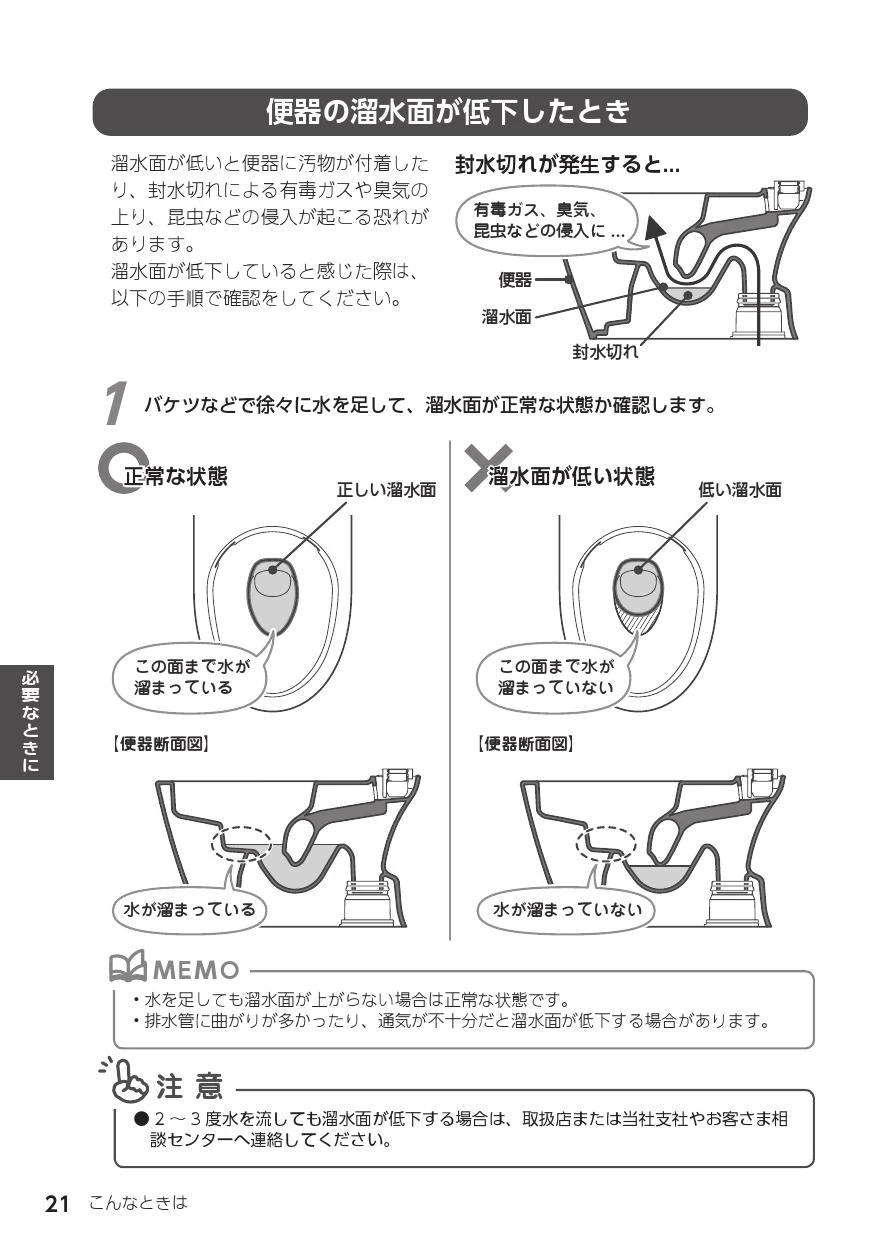 便器の溜水面が低下したとき

溜水面が低いと便器に汚物が付着したり、封水切れによる有毒ガスや臭気の上り、昆虫などの侵入が起こる恐れがあります。
溜水面が低下していると感じた際は、以下の手順で確認をしてください。

封水切れが発生すると...

有毒ガス、臭気、昆虫などの侵入に ...

便器

溜水面

封水切れ

1 バケツなどで徐々に水を足して、溜水面が正常な状態か確認します。

正常な状態

正しい溜水面

この面まで水が溜まっている

【便器断面図】

水が溜まっている

溜水面が低い状態

低い溜水面

この面まで水が溜まっていない

【便器断面図】

水が溜まっていない

MEMO

・水を足しても溜水面が上がらない場合は正常な状態です。
・排水管に曲がりが多かったり、通気が不十分だと溜水面が低下する場合があります。

注 意

● 2 ～ 3 度水を流しても溜水面が低下する場合は、取扱店または当社支社やお客さま相談センターへ連絡してください。

必要なときに

21 こんなときは