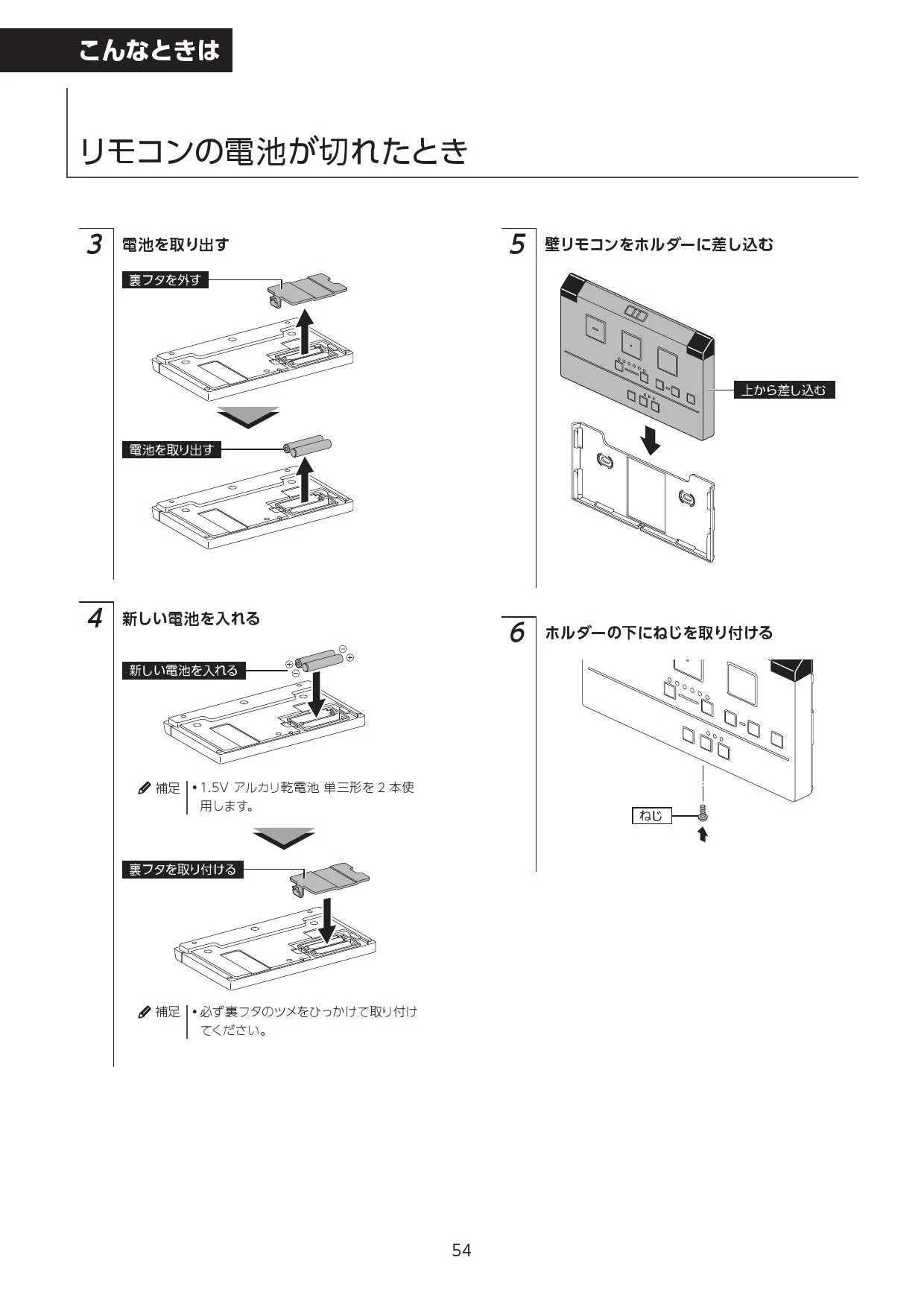 こんなときは

リモコンの電池が切れたとき

3 電池を取り出す

裏フタを外す

電池を取り出す

4 新しい電池を入れる

新しい電池を入れる

⊕ ⊖ ⊖ ⊕

補足 • 1.5V アルカリ乾電池 単三形を 2 本使用します。

裏フタを取り付ける

補足 • 必ず裏フタのツメをひっかけて取り付けてください。

5 壁リモコンをホルダーに差し込む

上から差し込む

6 ホルダーの下にねじを取り付ける

ねじ

54