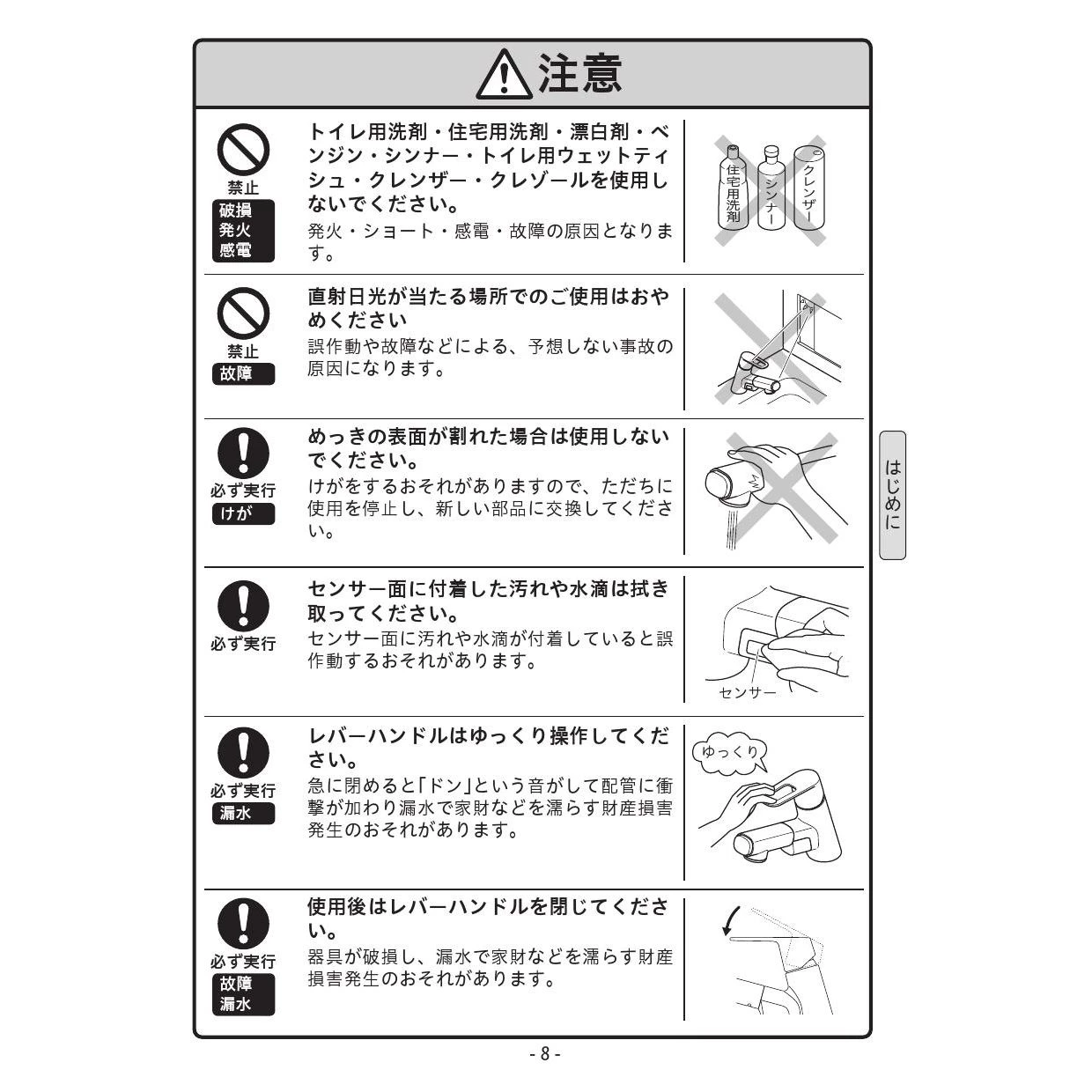 注意

禁止
破損
発火
感電

トイレ用洗剤・住宅用洗剤・漂白剤・ベンジン・シンナー・トイレ用ウェットティシュ・クレンザー・クレゾールを使用しないでください。
発火・ショート・感電・故障の原因となります。

住宅用洗剤
シンナー
クレンザー

禁止
故障

直射日光が当たる場所でのご使用はおやめください
誤作動や故障などによる、予想しない事故の原因になります。

必ず実行
けが

めっきの表面が割れた場合は使用しないでください。
けがをするおそれがありますので、ただちに使用を停止し、新しい部品に交換してください。

必ず実行

センサー面に付着した汚れや水滴は拭き取ってください。
センサー面に汚れや水滴が付着していると誤作動するおそれがあります。

センサー

必ず実行
漏水

レバーハンドルはゆっくり操作してください。
急に閉めると「ドン」という音がして配管に衝撃が加わり漏水で家財などを濡らす財産損害発生のおそれがあります。

ゆっくり

必ず実行
故障
漏水

使用後はレバーハンドルを閉じてください。
器具が破損し、漏水で家財などを濡らす財産損害発生のおそれがあります。

はじめに

- 8 -