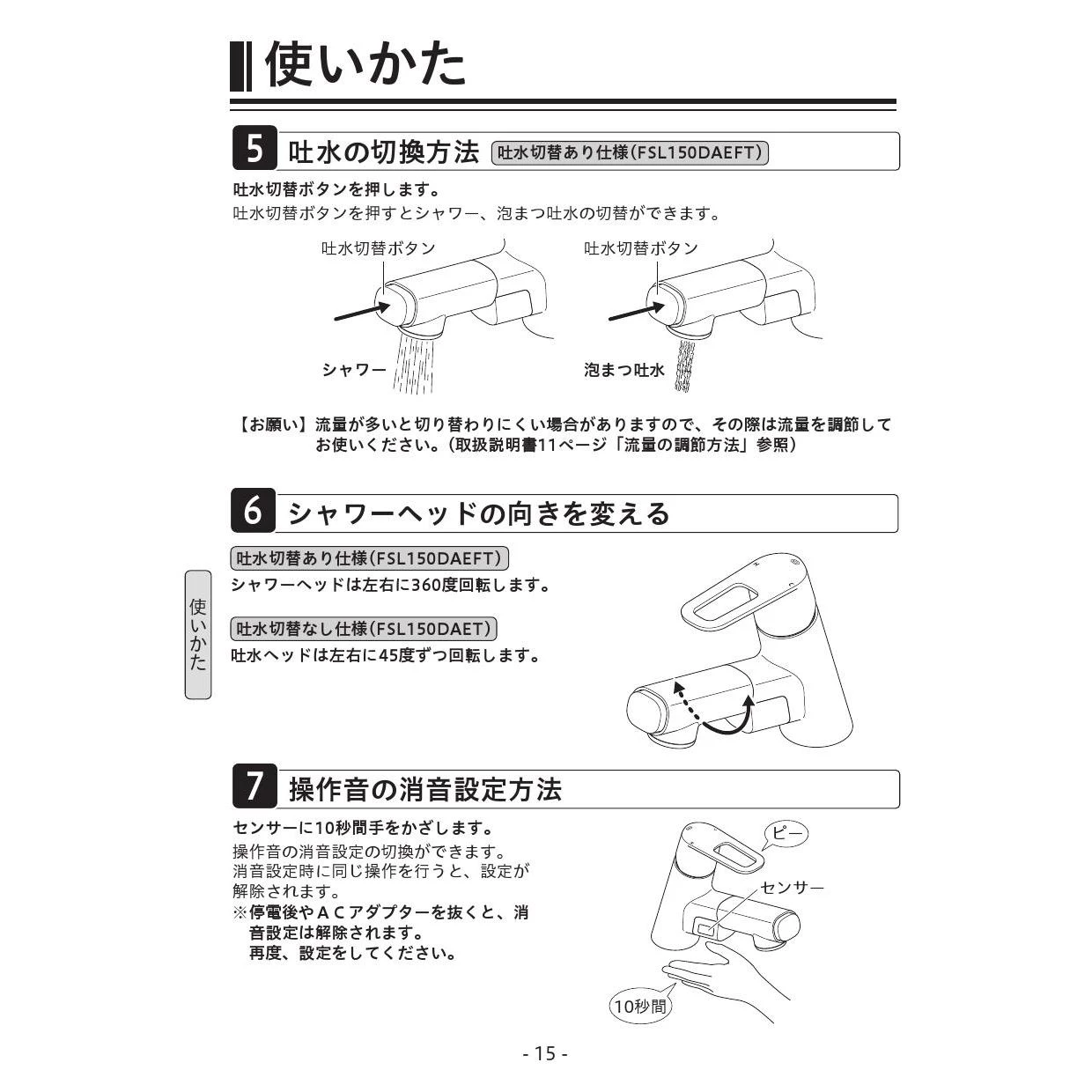 使いかた

5 吐水の切換方法 吐水切替あり仕様(FSL150DAEFT)

吐水切替ボタンを押します。
吐水切替ボタンを押すとシャワー、泡まつ吐水の切替ができます。

吐水切替ボタン

シャワー

吐水切替ボタン

泡まつ吐水

【お願い】流量が多いと切り替わりにくい場合がありますので、その際は流量を調節してお使いください。(取扱説明書11ページ「流量の調節方法」参照)

6 シャワーヘッドの向きを変える

吐水切替あり仕様(FSL150DAEFT)
シャワーヘッドは左右に360度回転します。

吐水切替なし仕様(FSL150DAET)
吐水ヘッドは左右に45度ずつ回転します。

使いかた

7 操作音の消音設定方法

センサーに10秒間手をかざします。
操作音の消音設定の切換ができます。
消音設定時に同じ操作を行うと、設定が解除されます。
※停電後やACアダプターを抜くと、消音設定は解除されます。
再度、設定をしてください。

ピー

センサー

10秒間

- 15 -