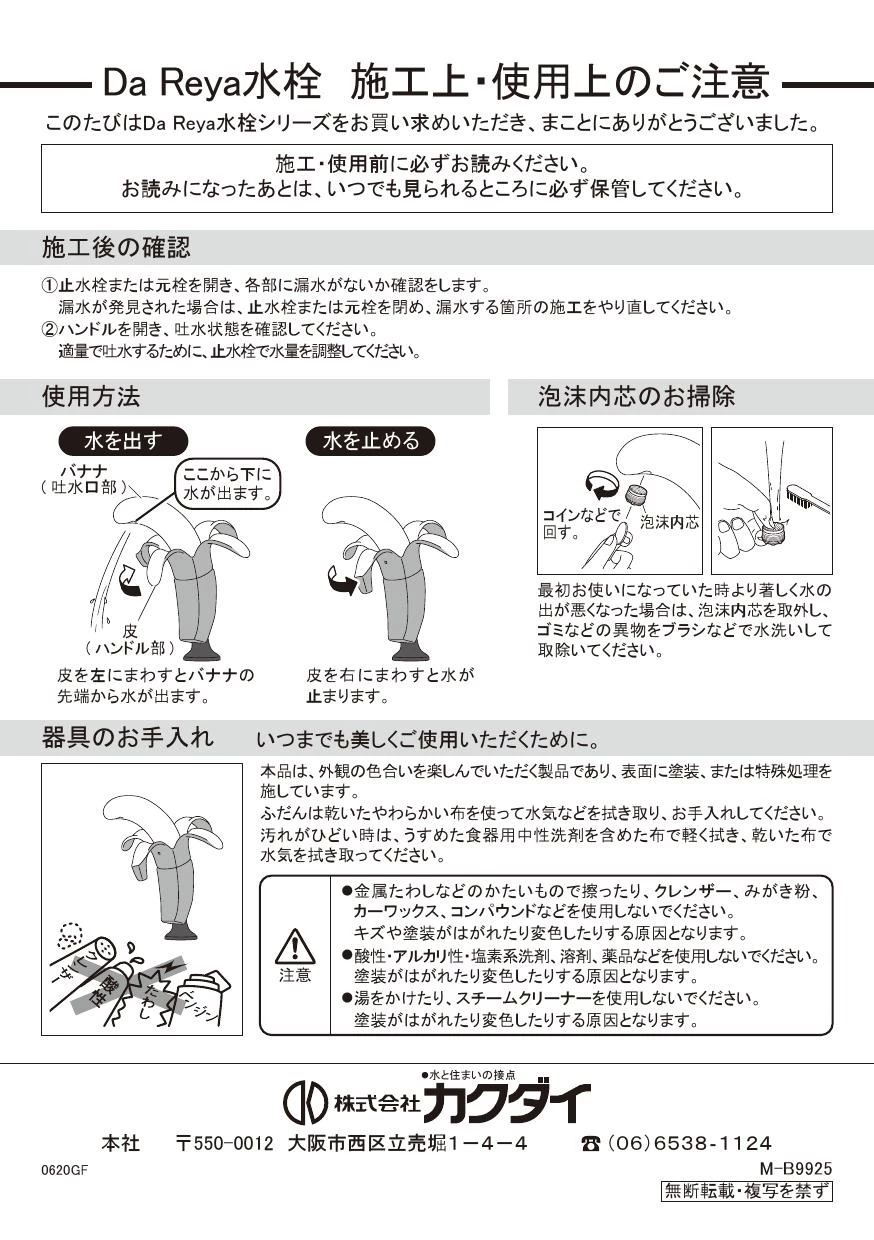 Da Reya水栓　施工上・使用上のご注意

このたびはDa Reya水栓シリーズをお買い求めいただき、まことにありがとうございました。

施工・使用前に必ずお読みください。
お読みになったあとは、いつでも見られるところに必ず保管してください。

施工後の確認

①止水栓または元栓を開き、各部に漏水がないか確認をします。
漏水が発見された場合は、止水栓または元栓を閉め、漏水する箇所の施工をやり直してください。
②ハンドルを開き、吐水状態を確認してください。
適量で吐水するために、止水栓で水量を調整してください。

使用方法

水を出す

バナナ
（吐水口部）

ここから下に水が出ます。

皮
（ハンドル部）

皮を左にまわすとバナナの先端から水が出ます。

水を止める

皮を右にまわすと水が止まります。

泡沫内芯のお掃除

コインなどで回す。

泡沫内芯

最初お使いになっていた時より著しく水の出が悪くなった場合は、泡沫内芯を取外し、ゴミなどの異物をブラシなどで水洗いして取除いてください。

器具のお手入れ　いつまでも美しくご使用いただくために。

クレンザー
酸性
たわし
ベンジン

本品は、外観の色合いを楽しんでいただく製品であり、表面に塗装、または特殊処理を施しています。
ふだんは乾いたやわらかい布を使って水気などを拭き取り、お手入れしてください。
汚れがひどい時は、うすめた食器用中性洗剤を含めた布で軽く拭き、乾いた布で水気を拭き取ってください。

注意

●金属たわしなどのかたいもので擦ったり、クレンザー、みがき粉、カーワックス、コンパウンドなどを使用しないでください。
キズや塗装がはがれたり変色したりする原因となります。
●酸性・アルカリ性・塩素系洗剤、溶剤、薬品などを使用しないでください。
塗装がはがれたり変色したりする原因となります。
●湯をかけたり、スチームクリーナーを使用しないでください。
塗装がはがれたり変色したりする原因となります。

●水と住まいの接点
株式会社カクダイ

本社　〒550-0012 大阪市西区立売堀1－4－4　☎(06)6538-1124

0620GF

M-B9925
無断転載・複写を禁ず